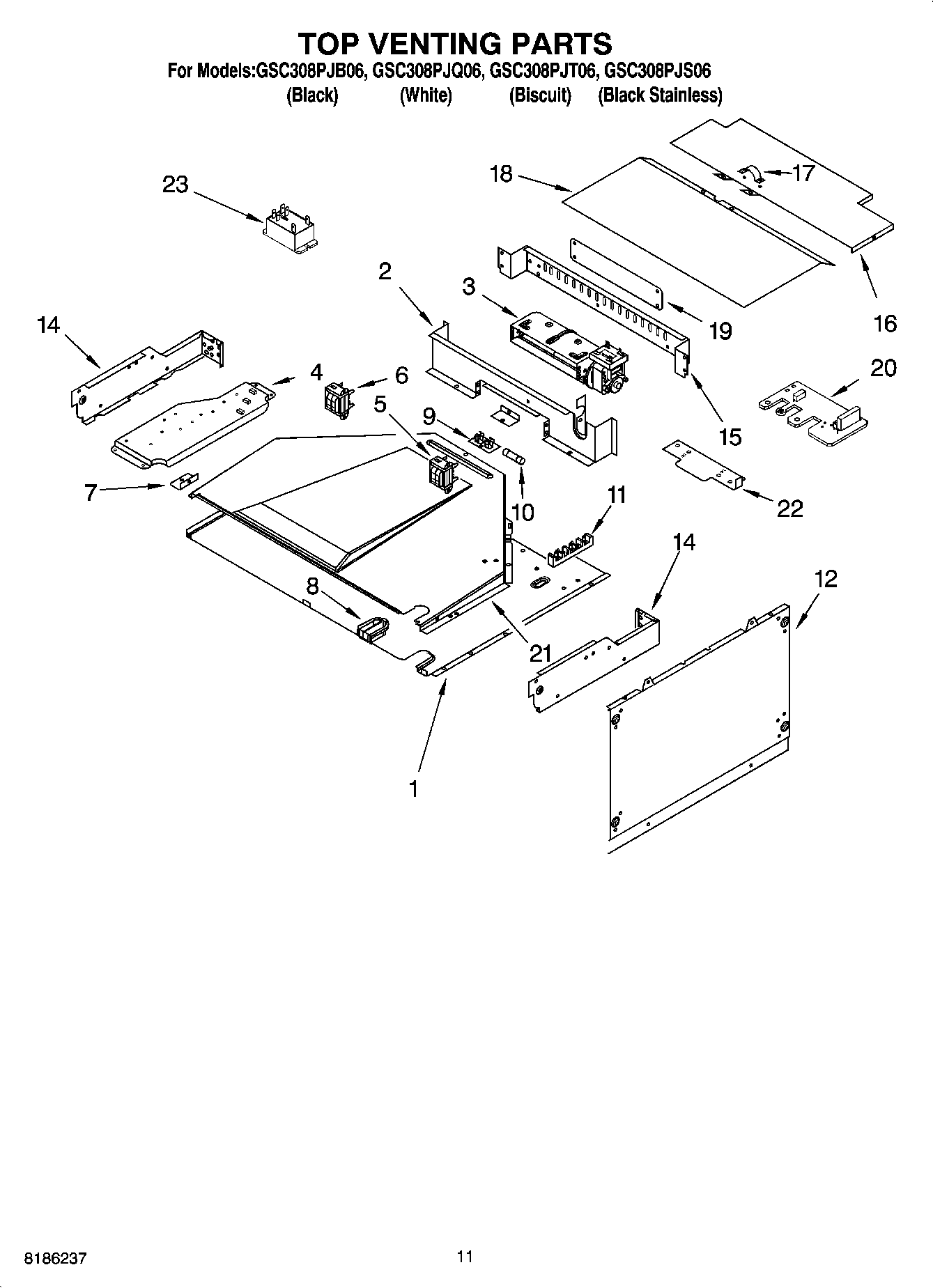 TOP VENTING PARTS
For Models:GSC308PJB06, GSC308PJQ06, GSC308PJT06, GSC308PJS06
(Black) (White) (Biscuit) (Black Stainless)

23
18
17
16
2
3
19
14
4
6
5
9
15
20
7
10
11
22
14
12
8
21
1

8186237
11