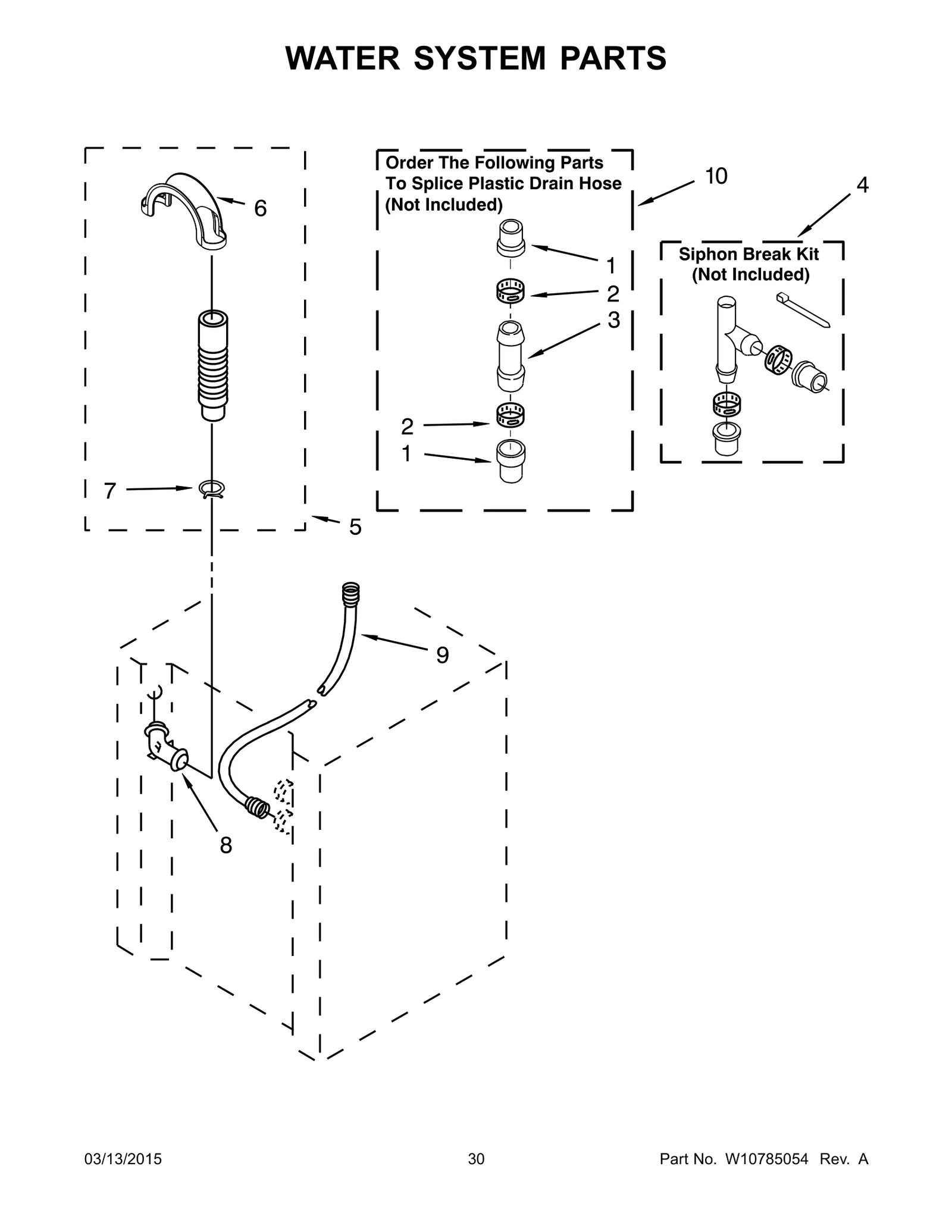 WATER SYSTEM PARTS

6

7

5

Order The Following Parts To Splice Plastic Drain Hose (Not Included)

10

1
2
3
2
1

4

Siphon Break Kit (Not Included)

9

8

03/13/2015

30

Part No. W10785054 Rev. A