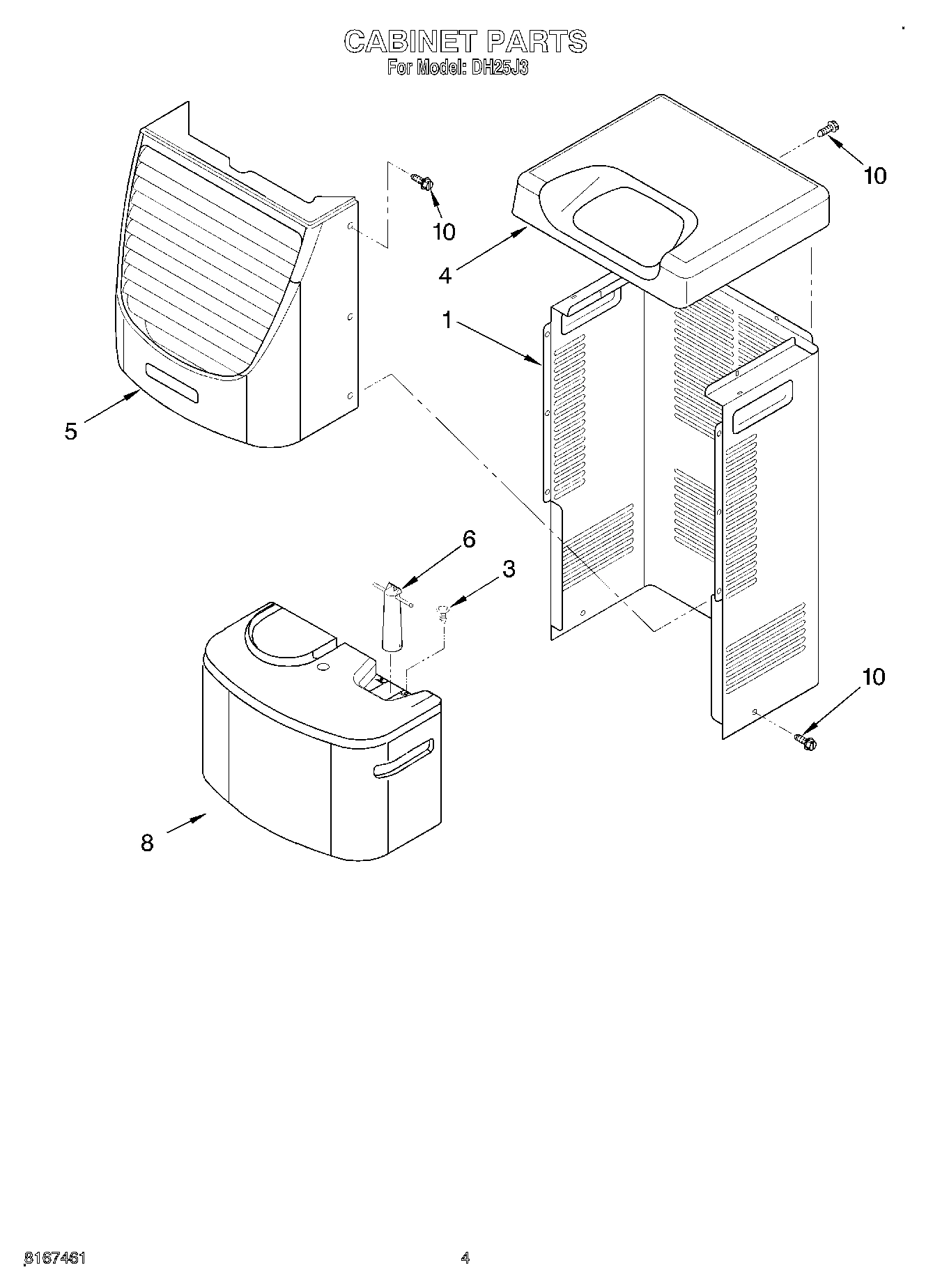 CABINET PARTS
For Model: DH25J3

10

10

4

1

5

6

3

10

8

8167461

4