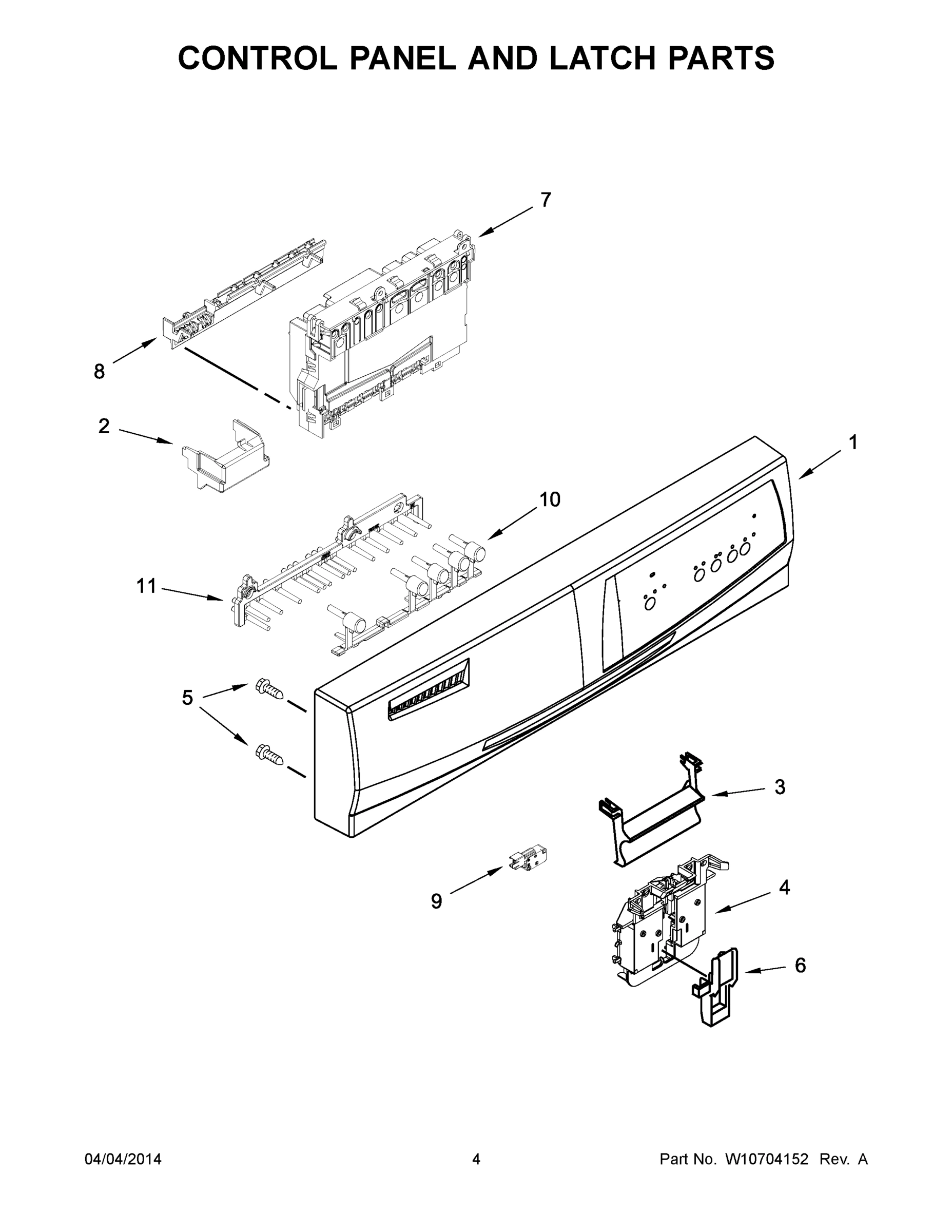 CONTROL PANEL AND LATCH PARTS

7

8

2

1

10

11

5

3

9

4

6

04/04/2014 4 Part No. W10704152 Rev. A