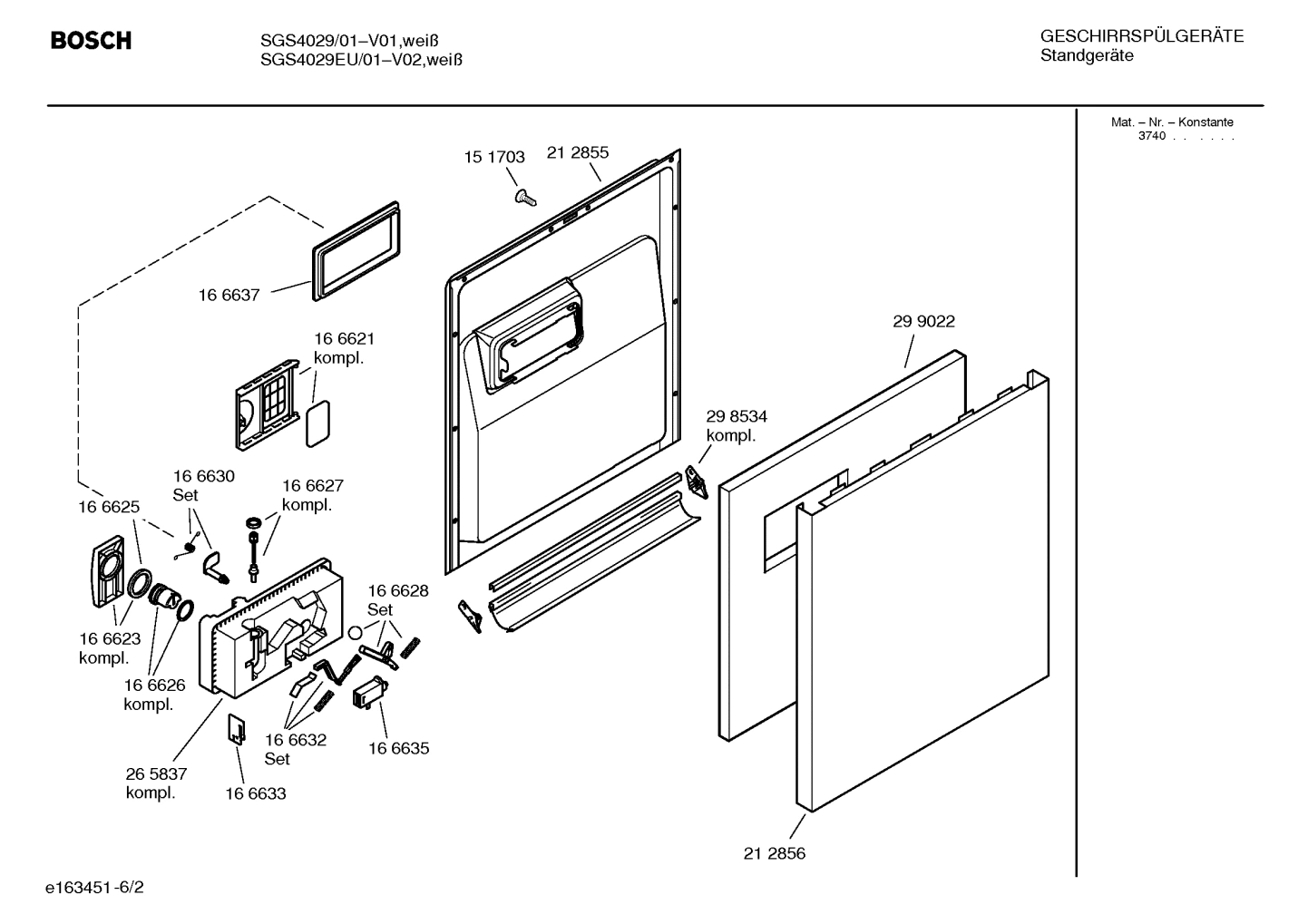 BOSCH

SGS4029/01–V01,weiß
SGS4029EU/01–V02,weiß

GESCHIRRSPÜLGERÄTE
Standgeräte

Mat. – Nr. – Konstante
3740 . . . . . .

15 1703
21 2855

16 6637

16 6621
kompl.

29 9022

29 8534
kompl.

16 6630
Set

16 6627
kompl.

16 6625

16 6628
Set

16 6623
kompl.

16 6626
kompl.

16 6632
Set

16 6635

26 5837
kompl.

16 6633

21 2856

e163451-6/2