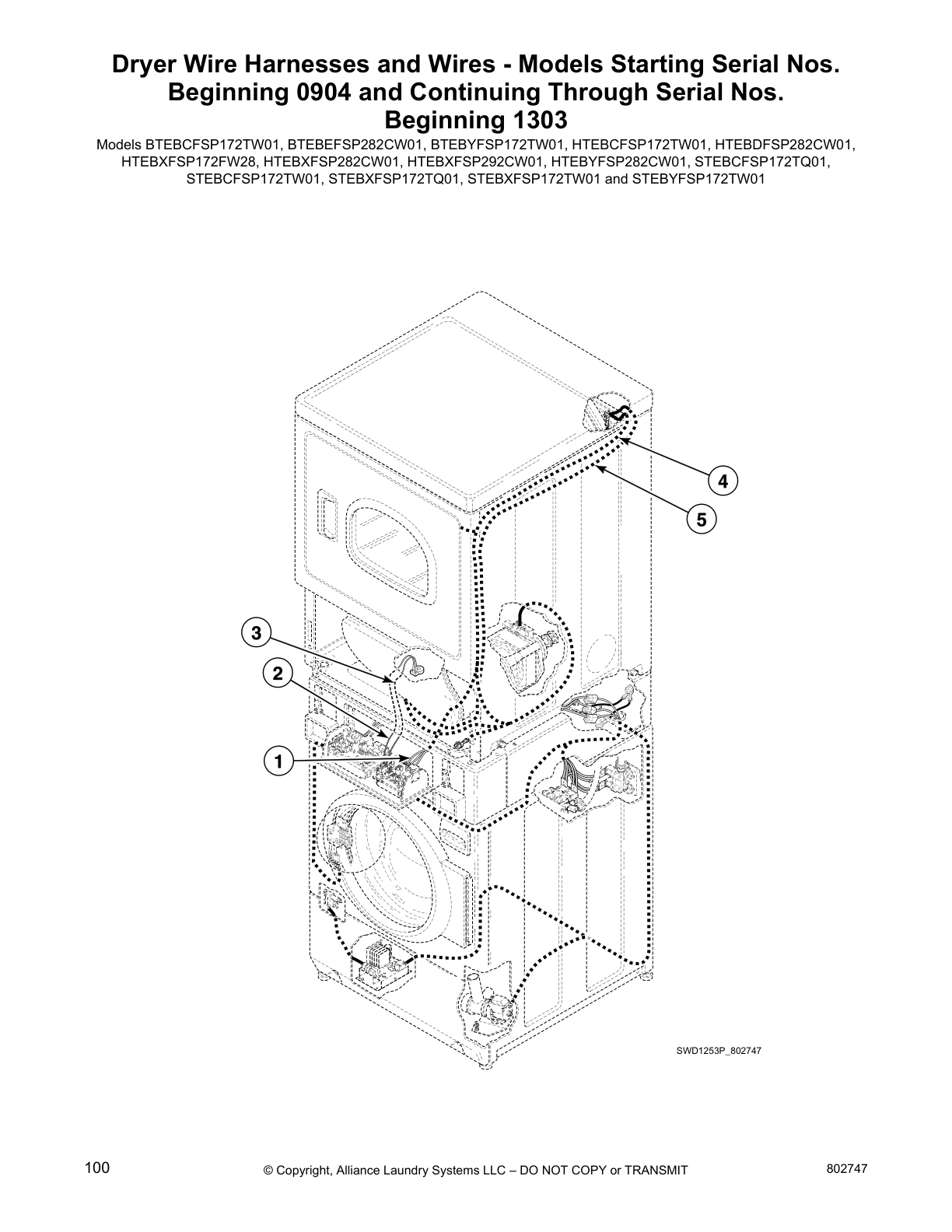 Dryer Wire Harnesses and Wires - Models Starting Serial Nos. Beginning 0904 and Continuing Through Serial Nos. Beginning 1303

Models BTEBCFSP172TW01, BTEBEFSP282CW01, BTEBYFSP172TW01, HTEBCFSP172TW01, HTEBDFSP282CW01, HTEBXFSP172FW28, HTEBXFSP282CW01, HTEBXFSP292CW01, HTEBYFSP282CW01, STEBCFSP172TQ01, STEBCFSP172TW01, STEBXFSP172TQ01, STEBXFSP172TW01 and STEBYFSP172TW01

4
5
3
2
1

SWD1253P_802747

100

© Copyright, Alliance Laundry Systems LLC – DO NOT COPY or TRANSMIT

802747