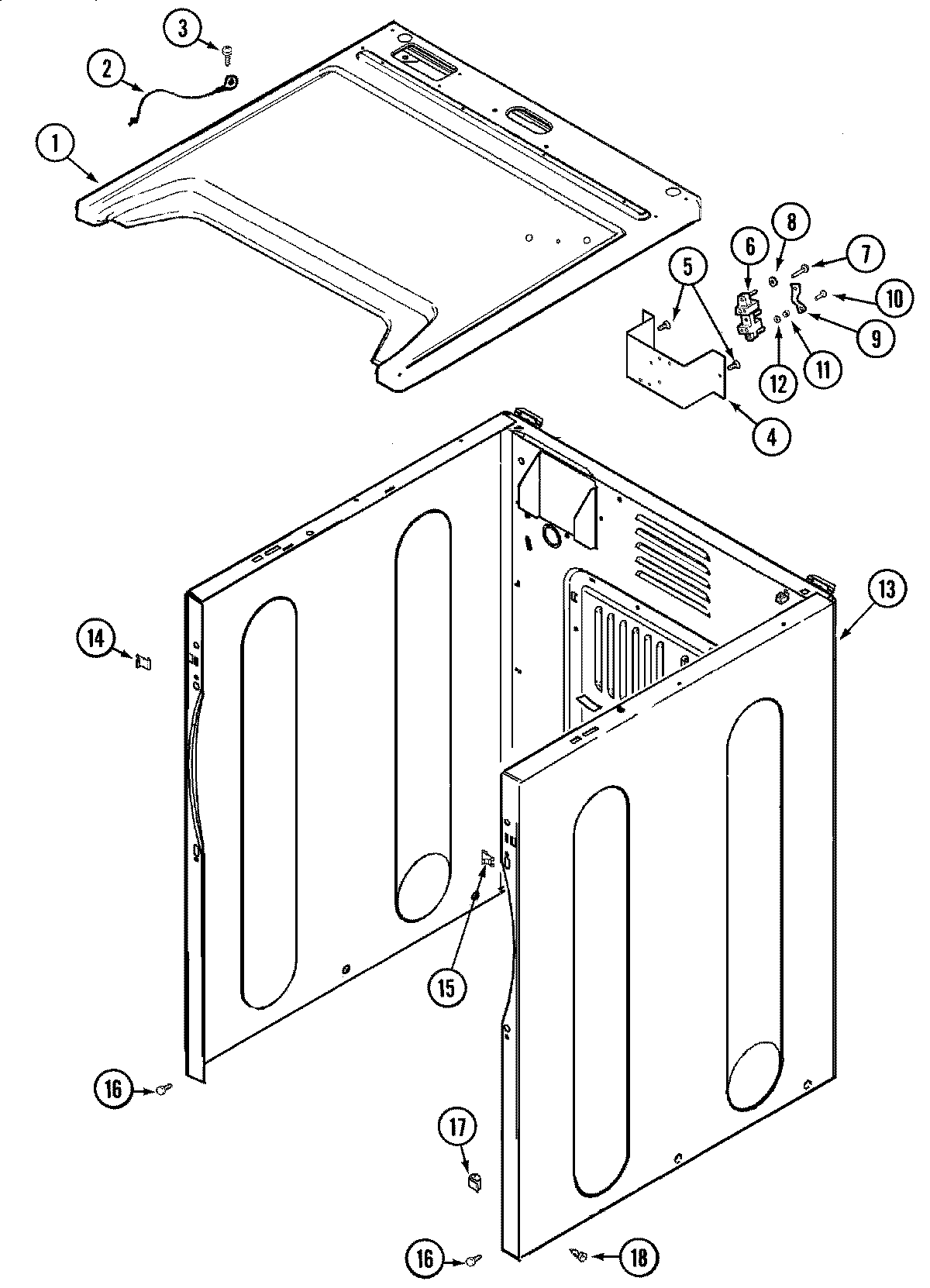 3
2
1
8
6
7
5
10
9
12
11
4
13
14
15
16
17
16
18