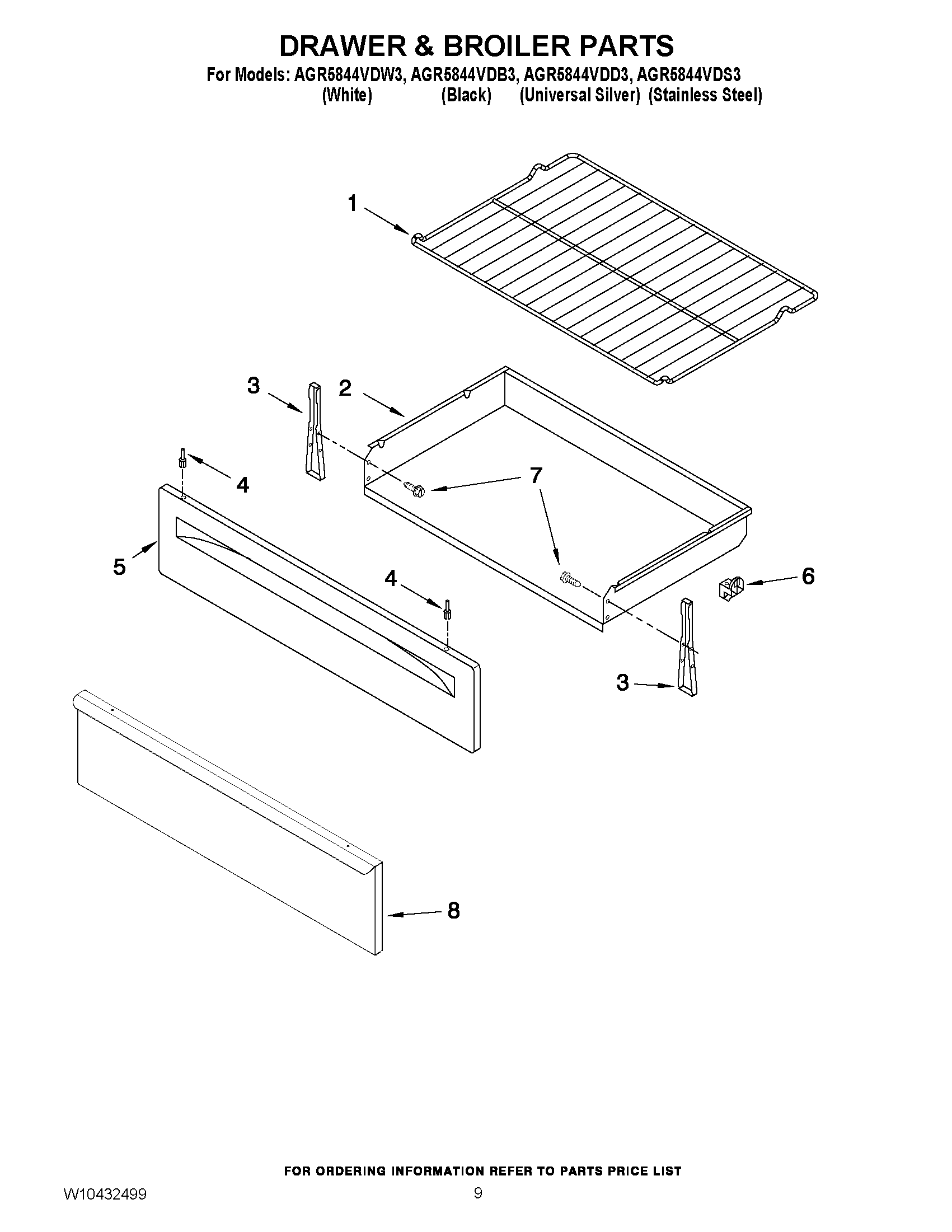 DRAWER & BROILER PARTS

For Models: AGR5844VDW3, AGR5844VDB3, AGR5844VDD3, AGR5844VDS3
(White) (Black) (Universal Silver) (Stainless Steel)

1

3

2

4

7

5

4

6

3

8

FOR ORDERING INFORMATION REFER TO PARTS PRICE LIST

W10432499

9