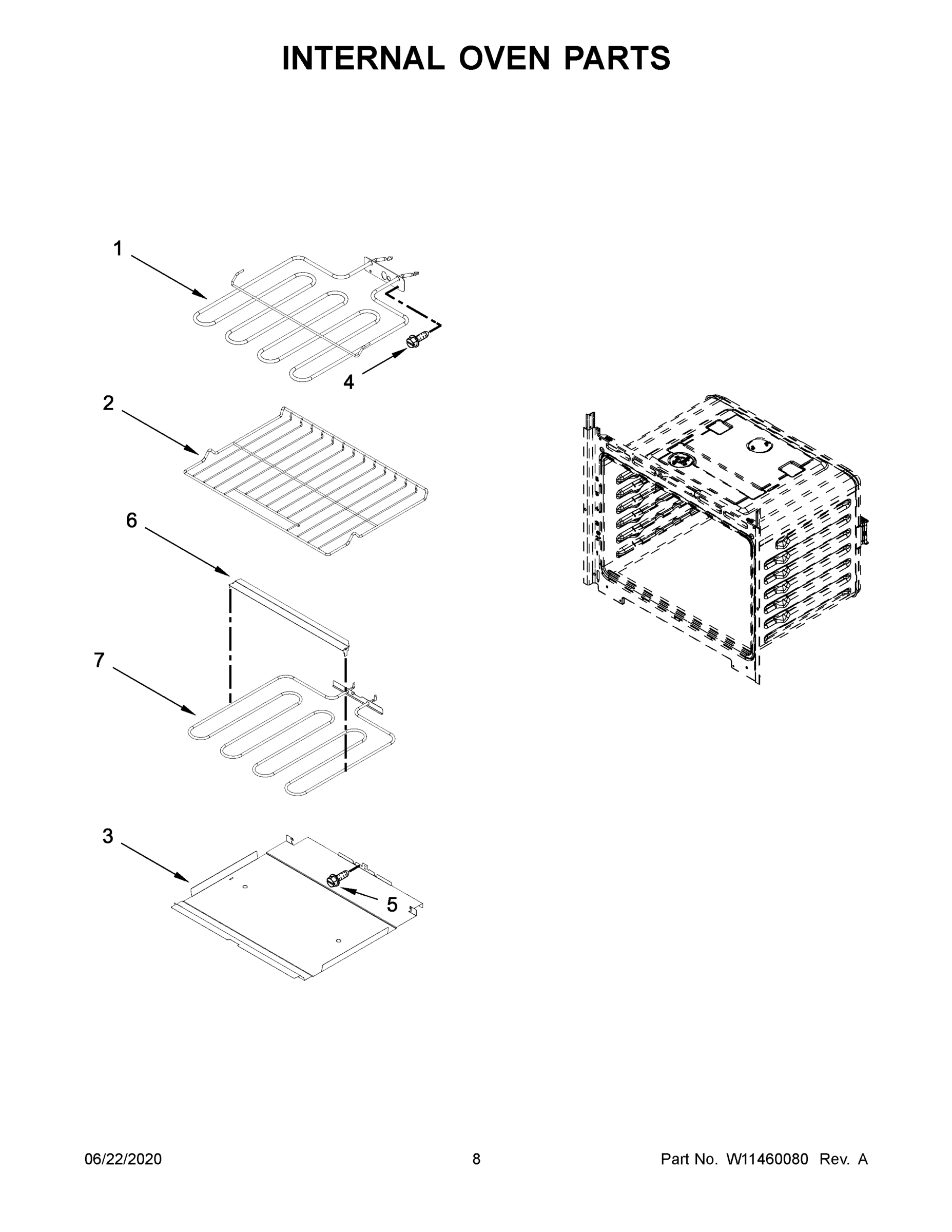 INTERNAL OVEN PARTS

1

4

2

6

7

3

5

06/22/2020

8

Part No. W11460080 Rev. A