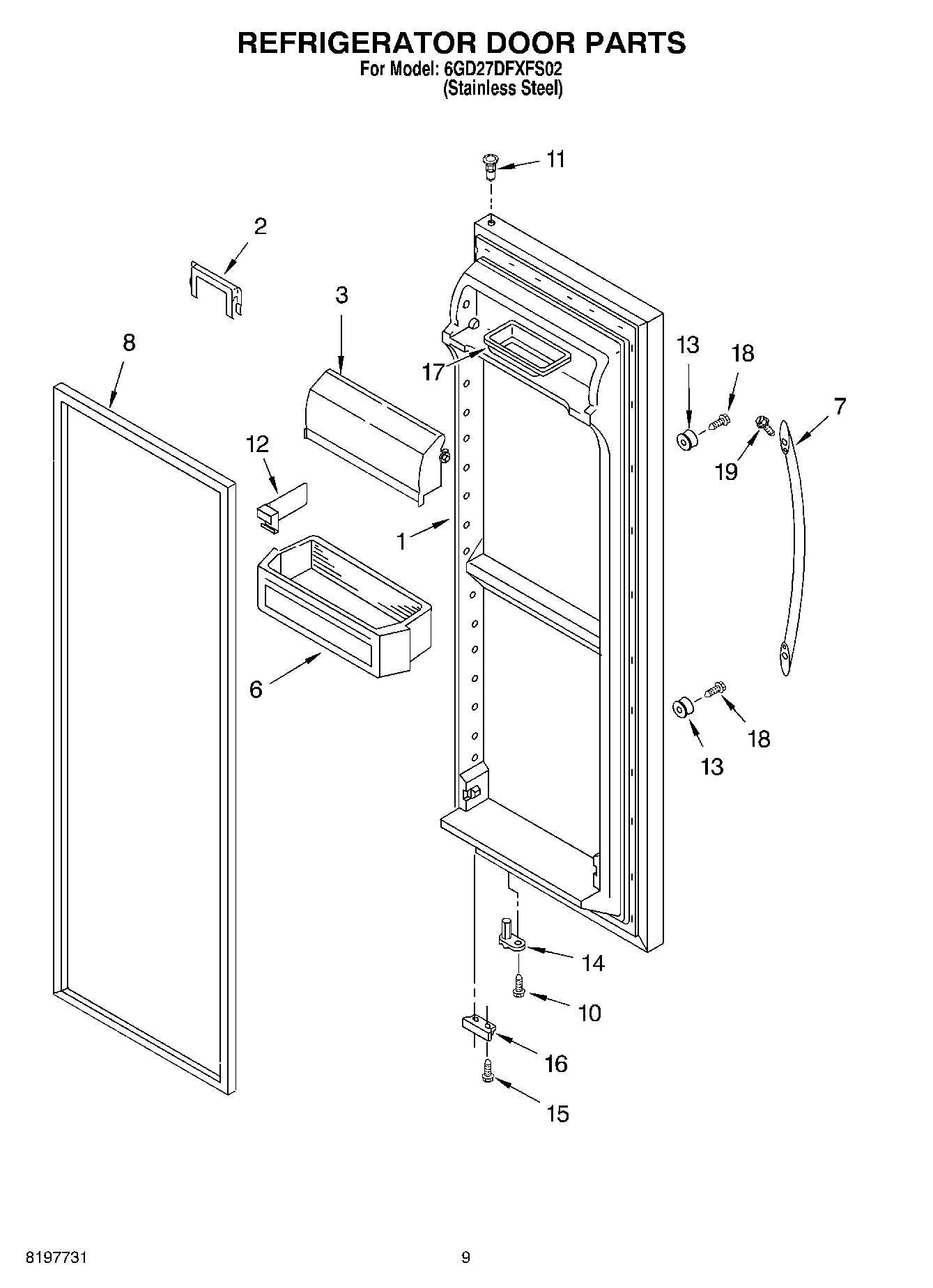 REFRIGERATOR DOOR PARTS
For Model: 6GD27DFXFS02
(Stainless Steel)

11
2
3
8
17
13
18
7
12
19
1
6
18
13
14
10
16
15

8197731

9