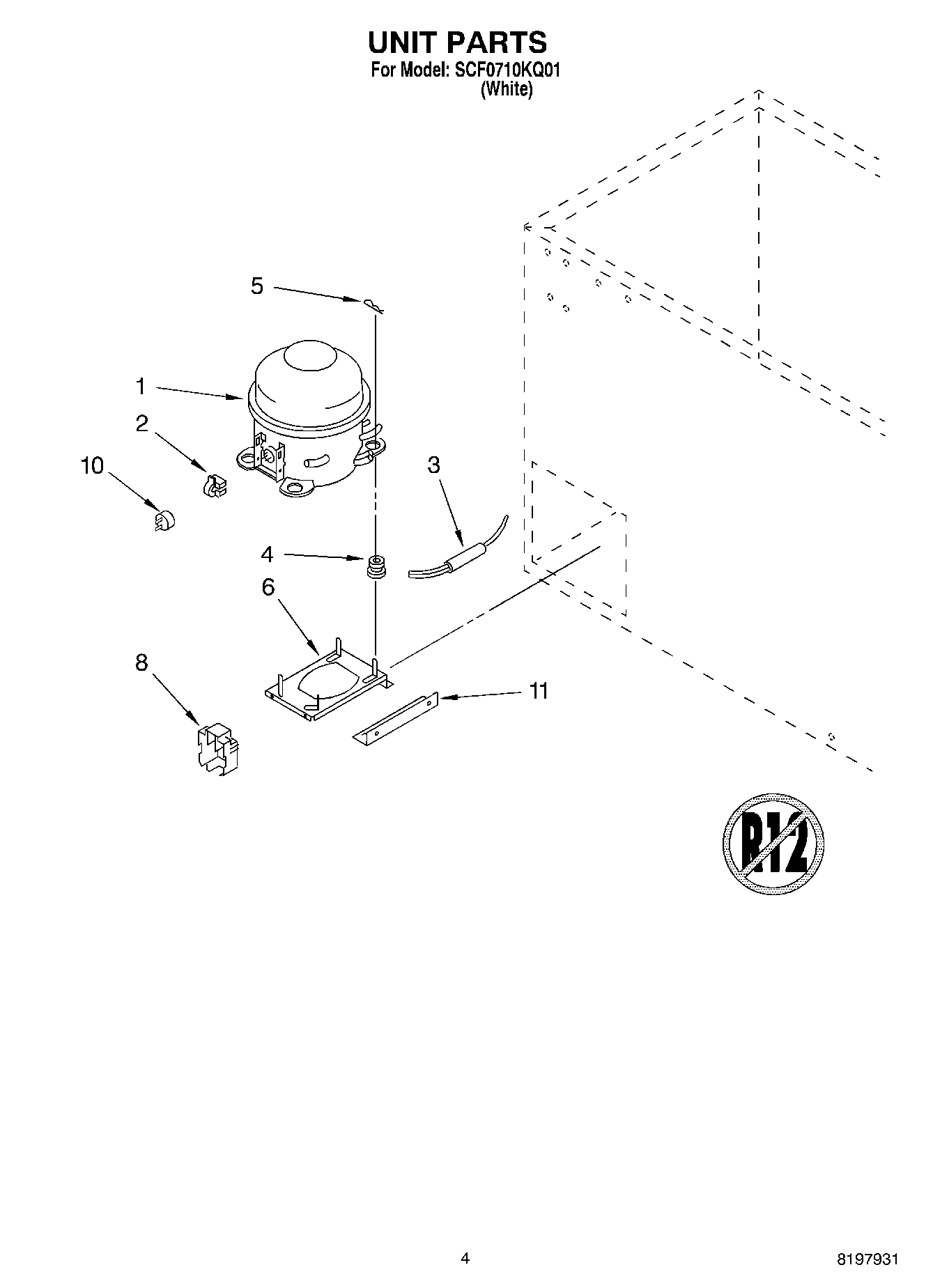 UNIT PARTS
For Model: SCF0710KQ01
(White)

5
1
2
10
3
4
6
8
11

R12

4

8197931