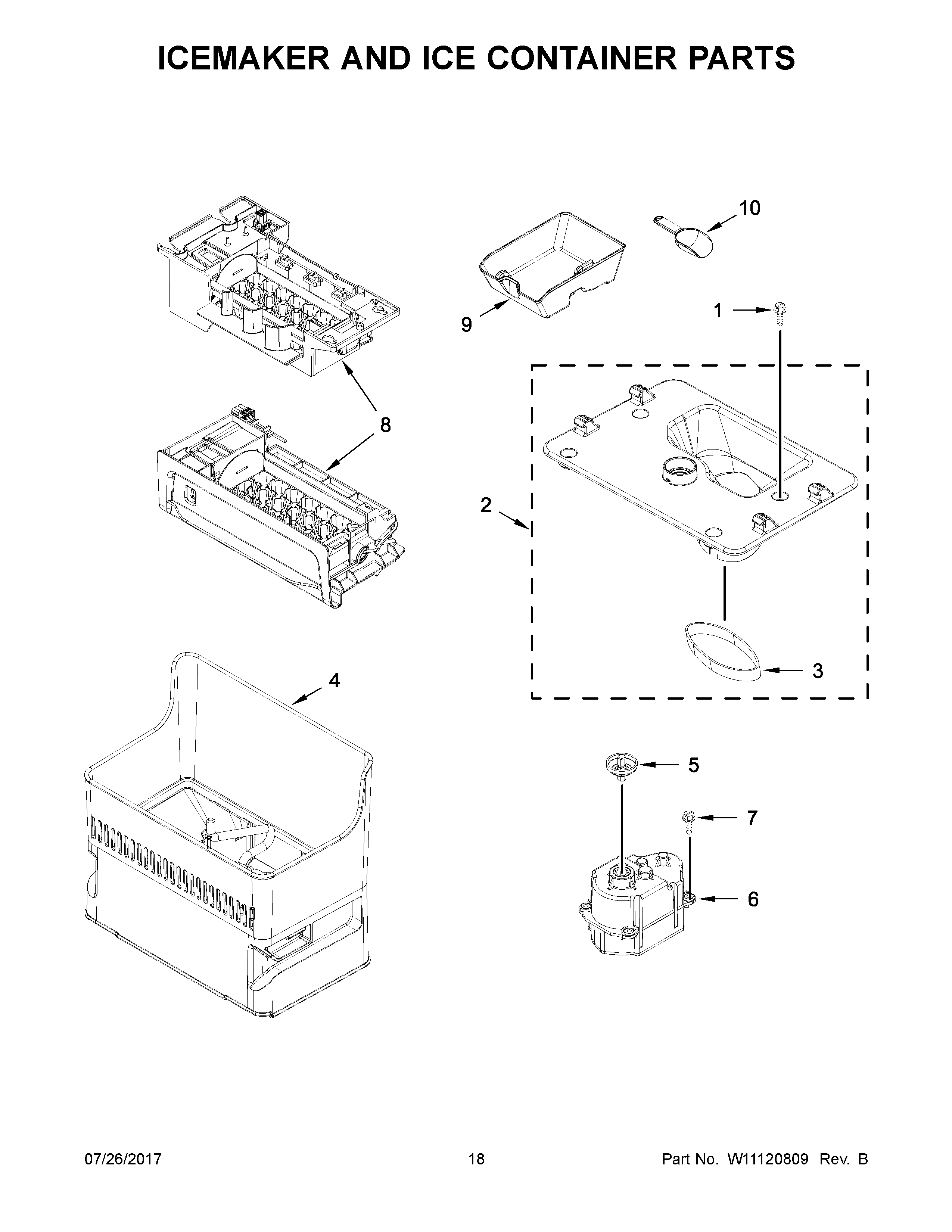 ICEMAKER AND ICE CONTAINER PARTS

10

9

1

8

2

3

4

5

7

6

07/26/2017

18

Part No. W11120809 Rev. B