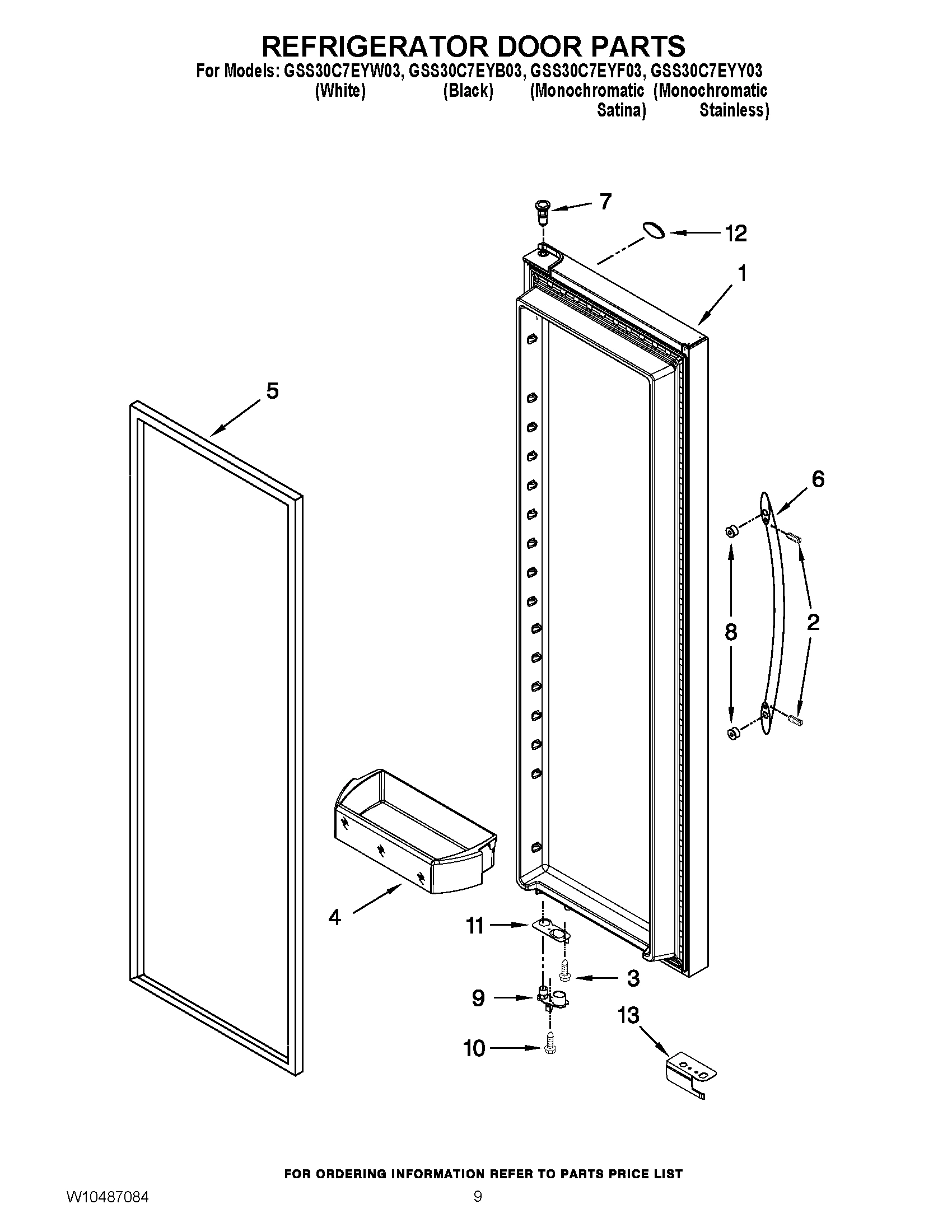 REFRIGERATOR DOOR PARTS

For Models: GSS30C7EYW03, GSS30C7EYB03, GSS30C7EYF03, GSS30C7EYY03
(White) (Black) (Monochromatic Satina) (Monochromatic Stainless)

7
12
1
5
6
8
2
4
11
3
9
13
10

FOR ORDERING INFORMATION REFER TO PARTS PRICE LIST

W10487084
9