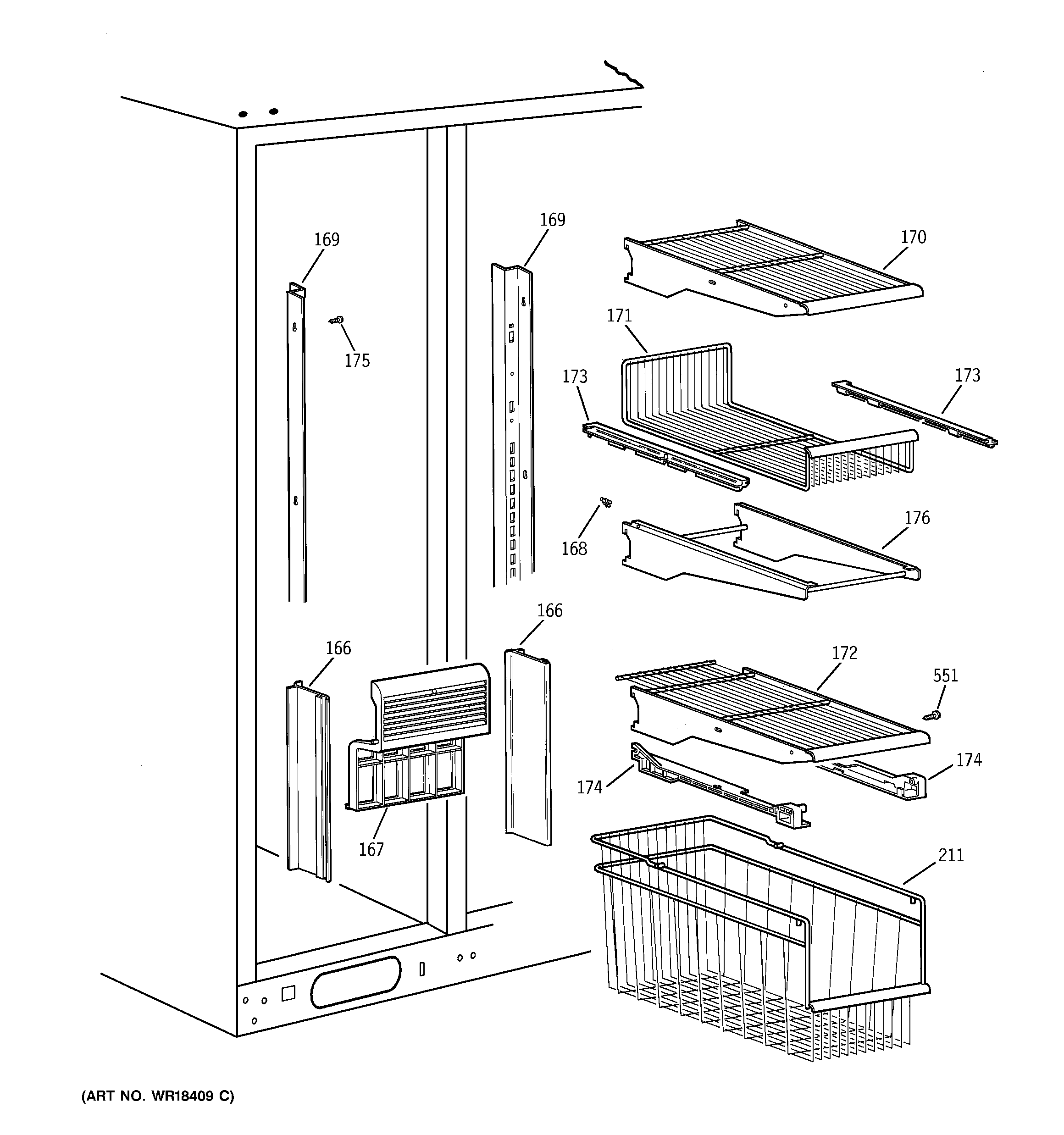 169
169
170
175
171
173
173
168
176
166
166
172
551
174
174
167
211

(ART NO. WR18409 C)