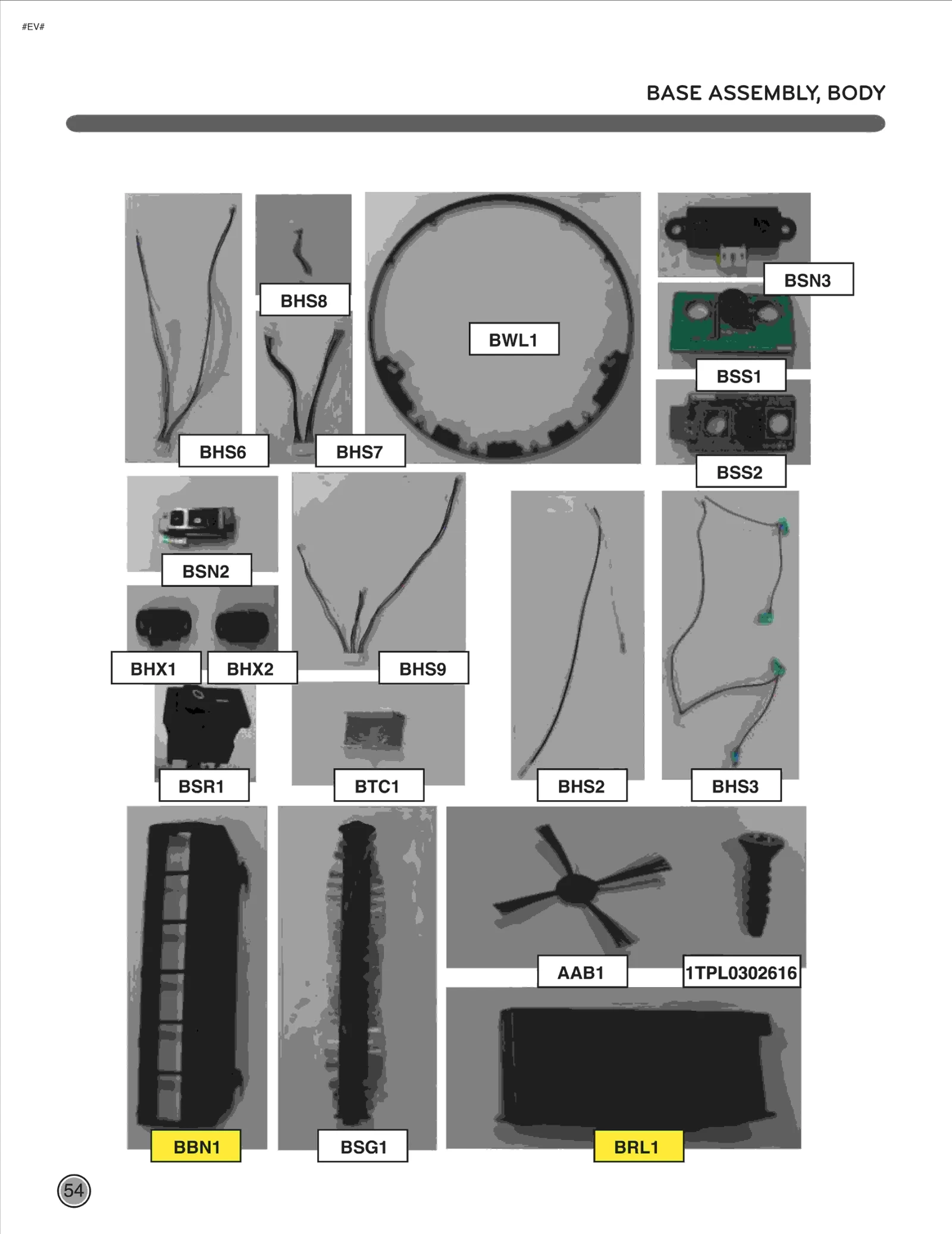 #EV#

BASE ASSEMBLY, BODY

BHS8

BWL1

BSN3

BSS1

BHS6

BHS7

BSS2

BSN2

BHX1

BHX2

BHS9

BSR1

BTC1

BHS2

BHS3

AAB1

1TPL0302616

BBN1

BSG1

BRL1

54