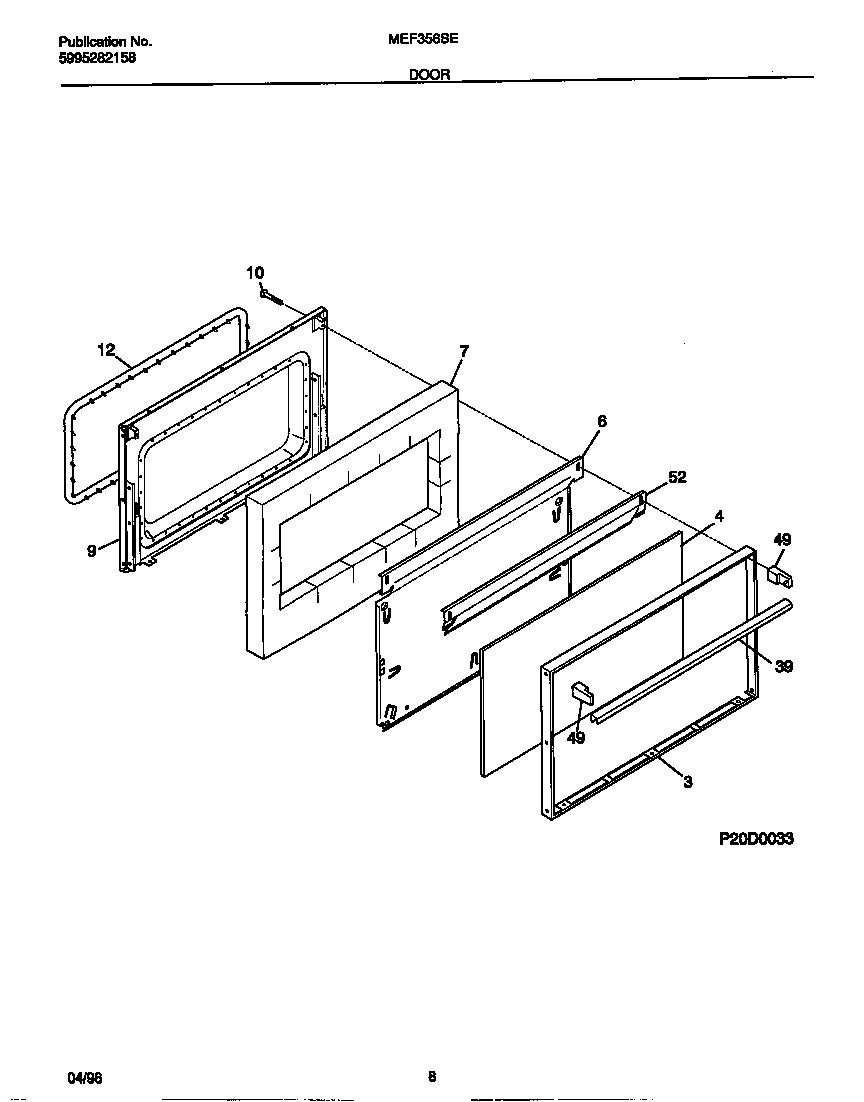 Publication No.
5995282158

MEF356SE

DOOR

10
12
7
6
52
4
49
9
39
49
3

P20D0033

04/96

8