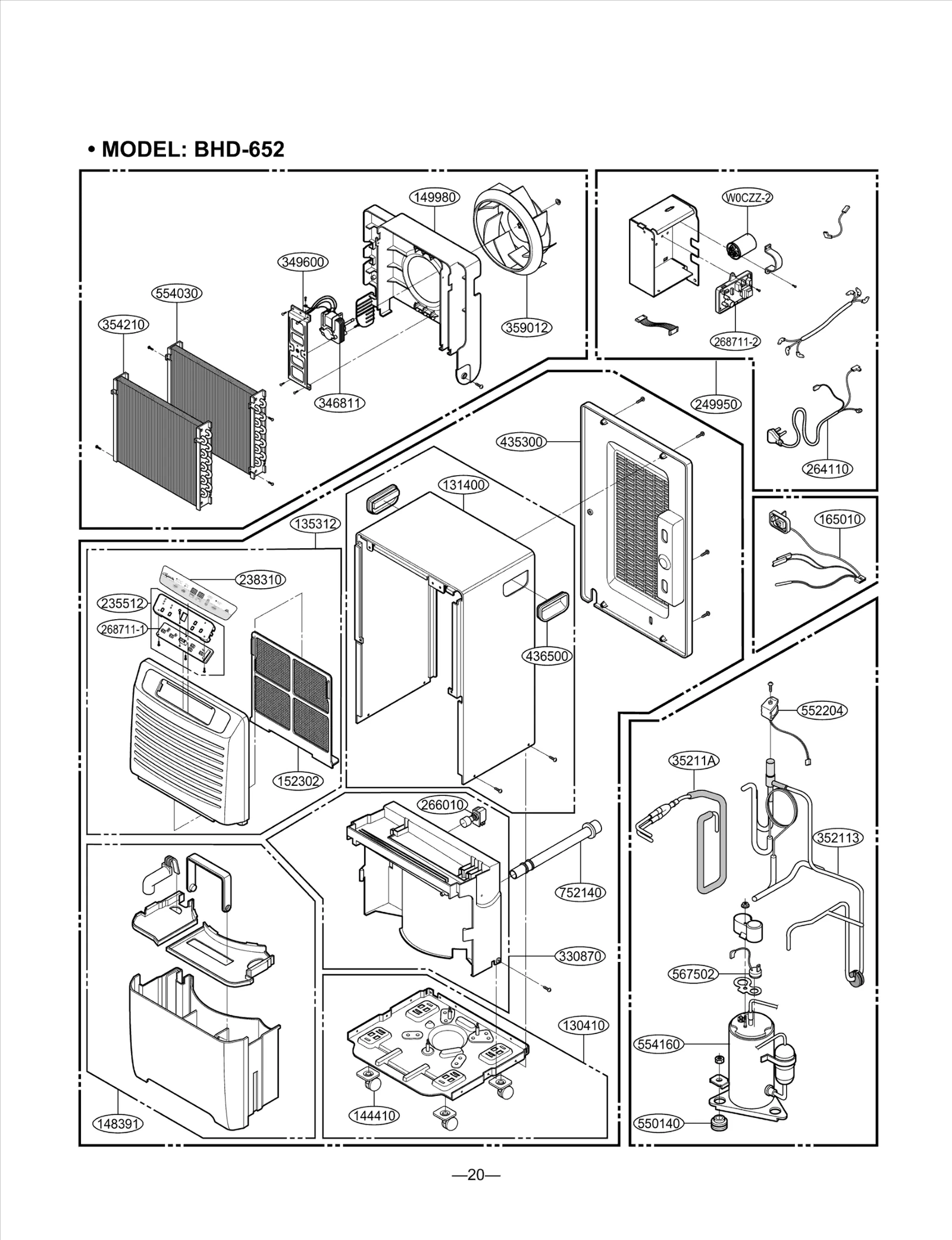 • MODEL: BHD-652

149980
349600
554030
354210
359012
346811
W0CZZ-2
268711-2
249950
264110
435300
131400
135312
165010
238310
235512
268711-1
436500
152302
552204
35211A
266010
352113
752140
330870
567502
130410
554160
148391
144410
550140

—20—