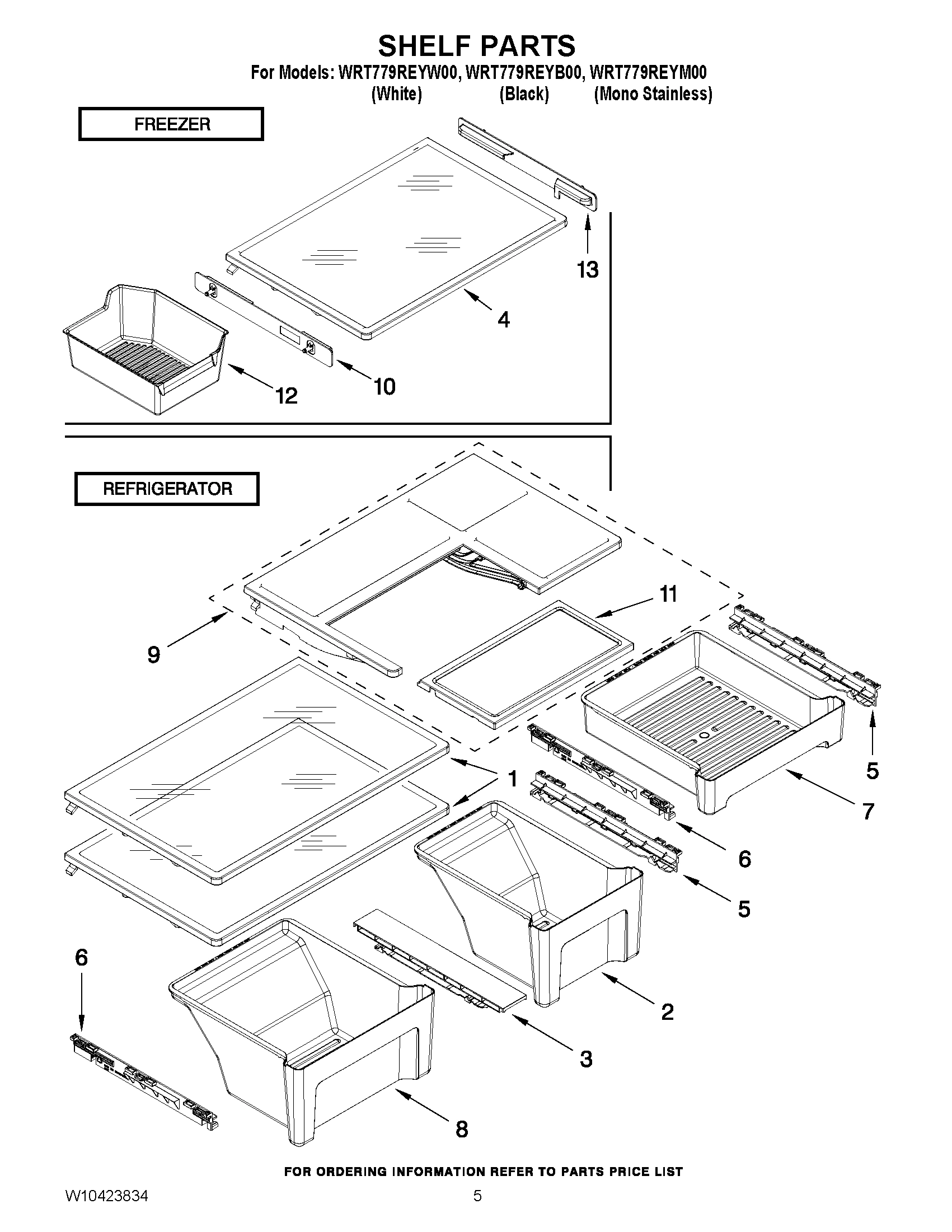 SHELF PARTS

For Models: WRT779REYW00, WRT779REYB00, WRT779REYM00
(White) (Black) (Mono Stainless)

FREEZER

13

4

10

12

REFRIGERATOR

11

9

5

1

7

6

5

6

2

3

8

FOR ORDERING INFORMATION REFER TO PARTS PRICE LIST

W10423834

5