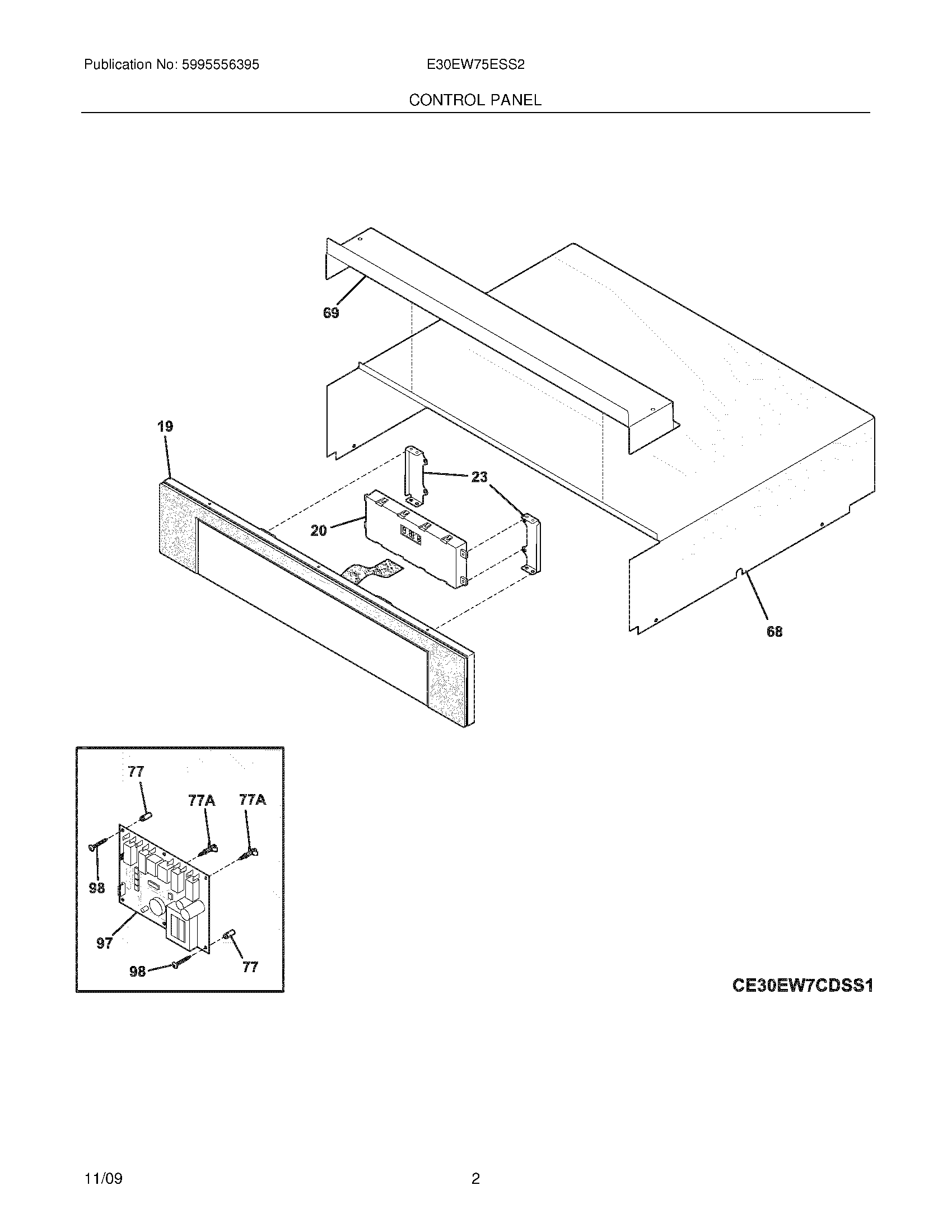 Publication No: 5995556395

E30EW75ESS2

CONTROL PANEL

69

19

23

20

68

77

77A

77A

98

97

98

77

CE30EW7CDSS1

11/09

2