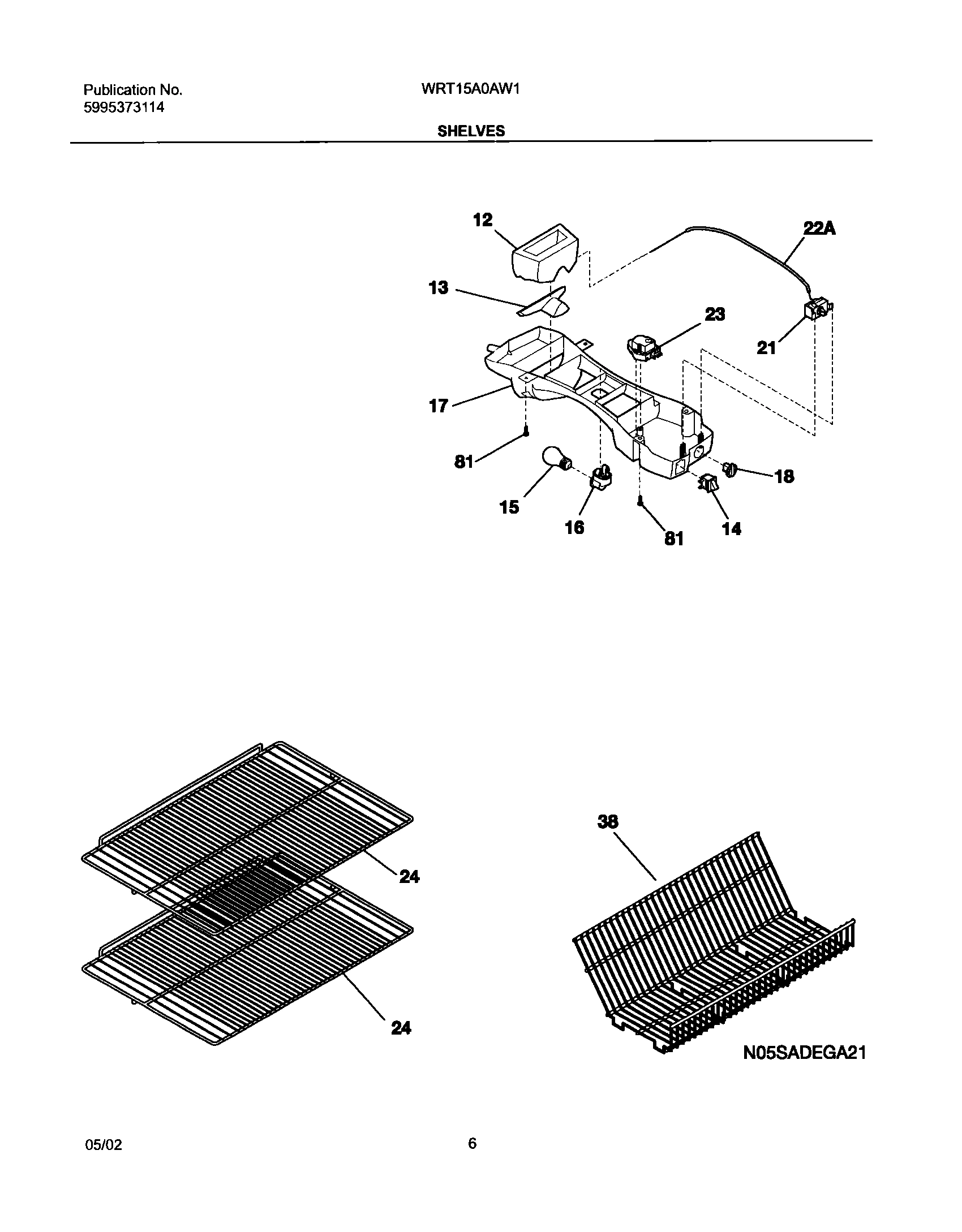 Publication No.
5995373114

WRT15A0AW1

SHELVES

12
22A
13
23
21
17
81
18
15
16
81
14

24
24
38
N05SADEGA21

05/02

6