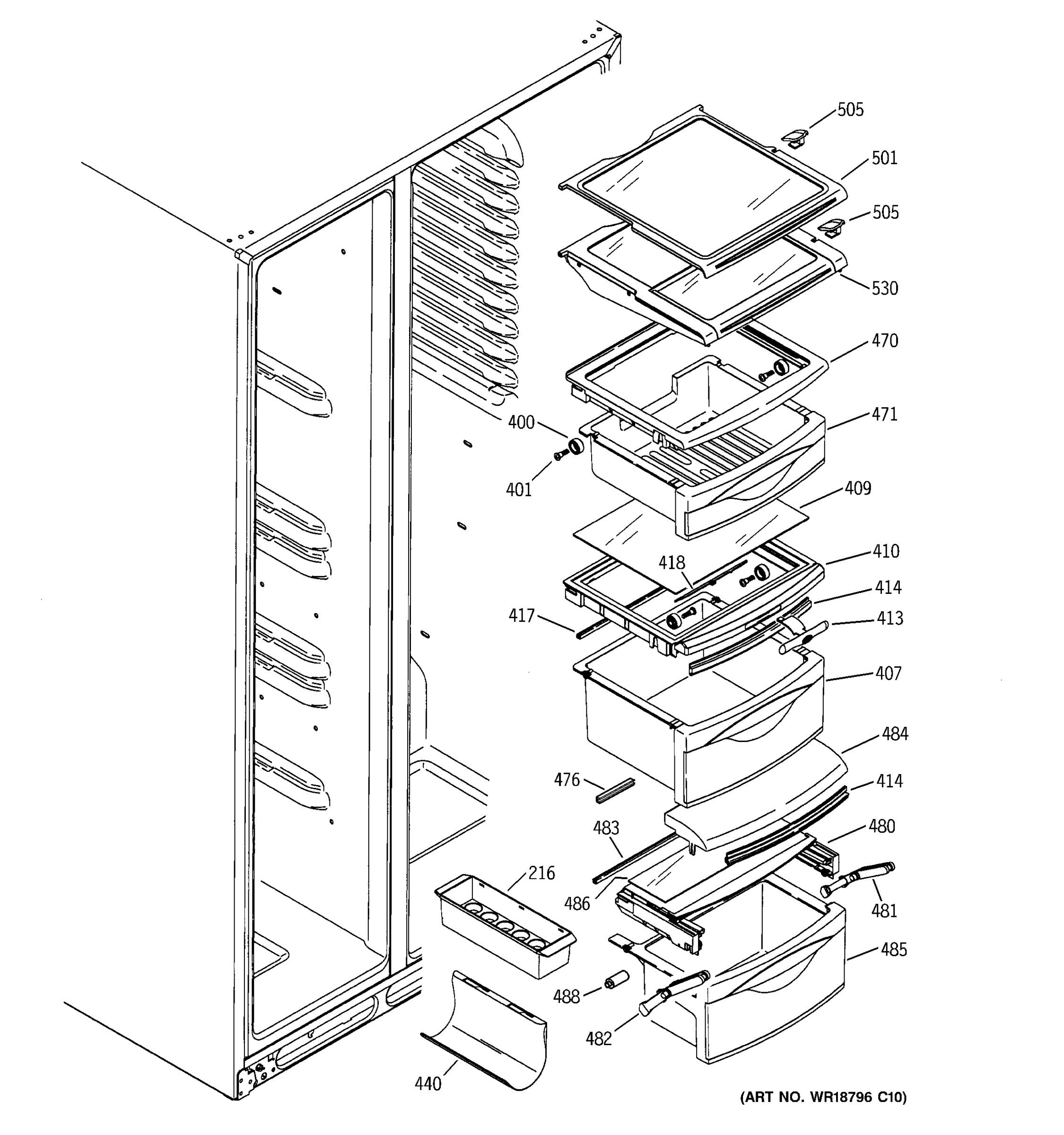 505
501
505
530
470
471
400
401
409
410
418
414
417
413
407
484
476
414
483
480
216
486
481
485
488
482
440
(ART NO. WR18796 C10)