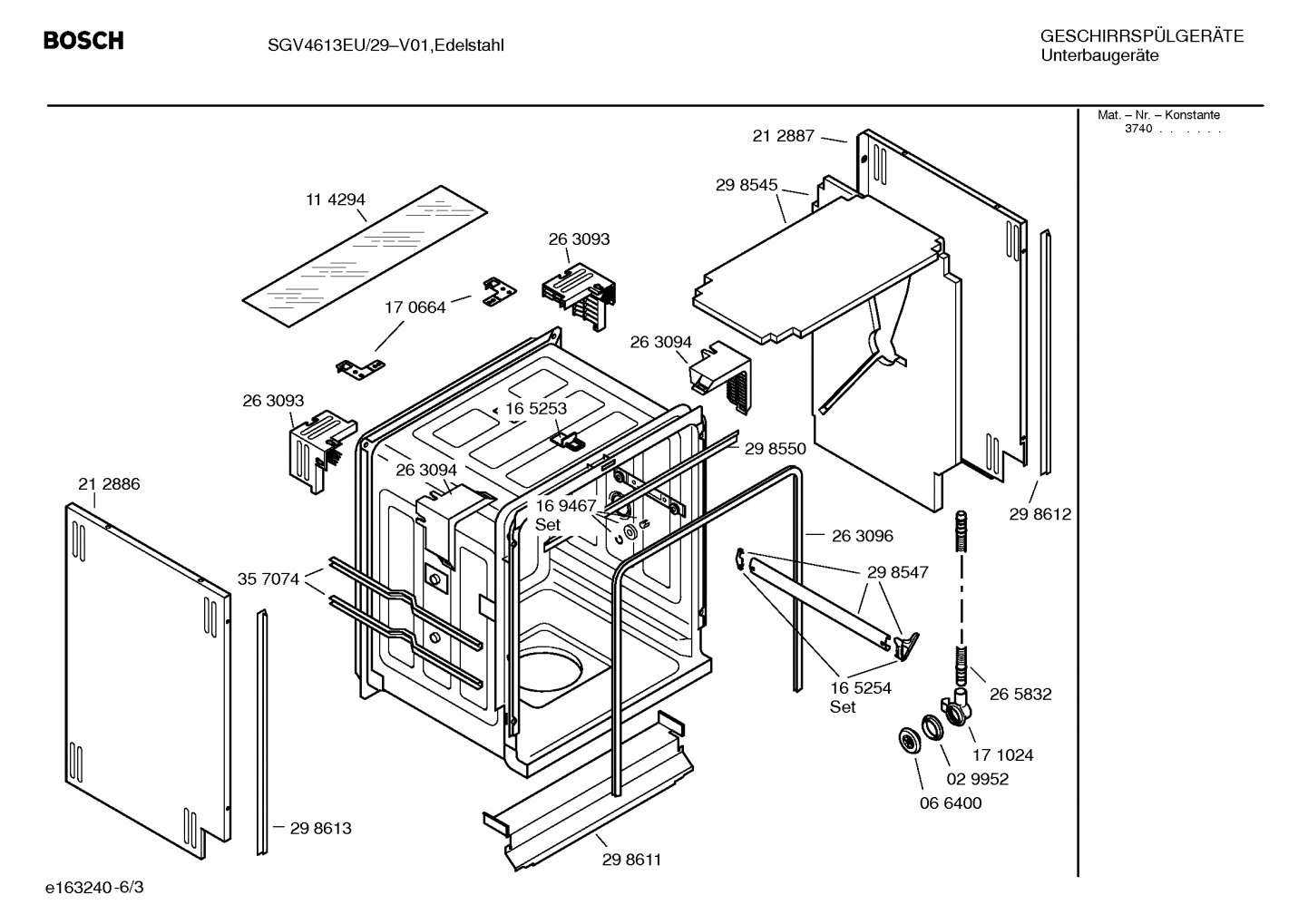 BOSCH

SGV4613EU/29–V01,Edelstahl

GESCHIRRSPÜLGERÄTE
Unterbaugeräte

Mat. – Nr. – Konstante
3740 . . . . . .

21 2887

29 8545

11 4294

26 3093

17 0664

26 3094

26 3093

16 5253

29 8550

26 3094

21 2886

16 9467
Set

26 3096

29 8612

35 7074

29 8547

16 5254
Set

26 5832

17 1024

02 9952

06 6400

29 8613

29 8611

e163240-6/3