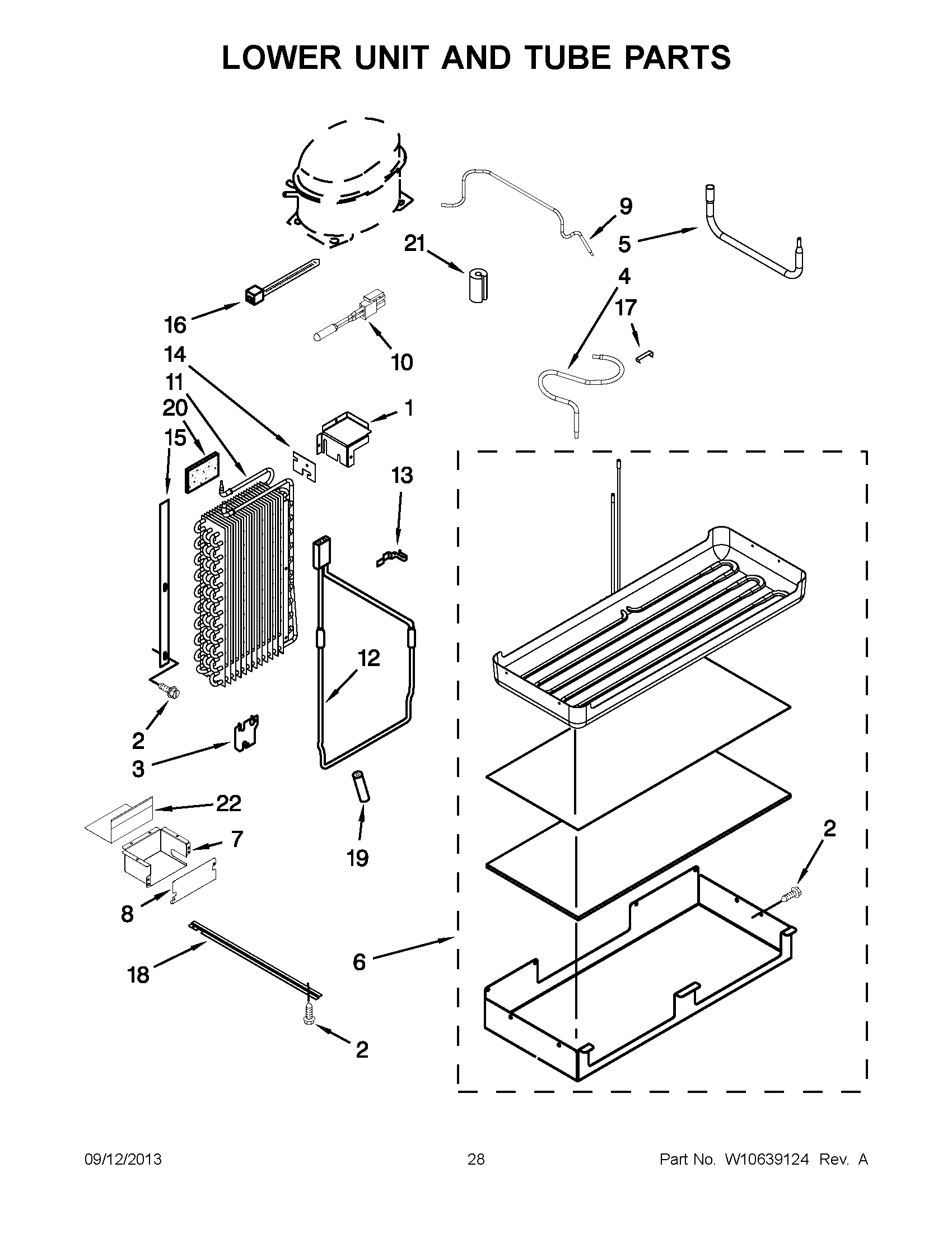 LOWER UNIT AND TUBE PARTS

9
21
5
4
17
16
10
14
11
20
15
1
13
12
2
3
22
7
19
2
8
6
18
2

09/12/2013

28

Part No. W10639124 Rev. A