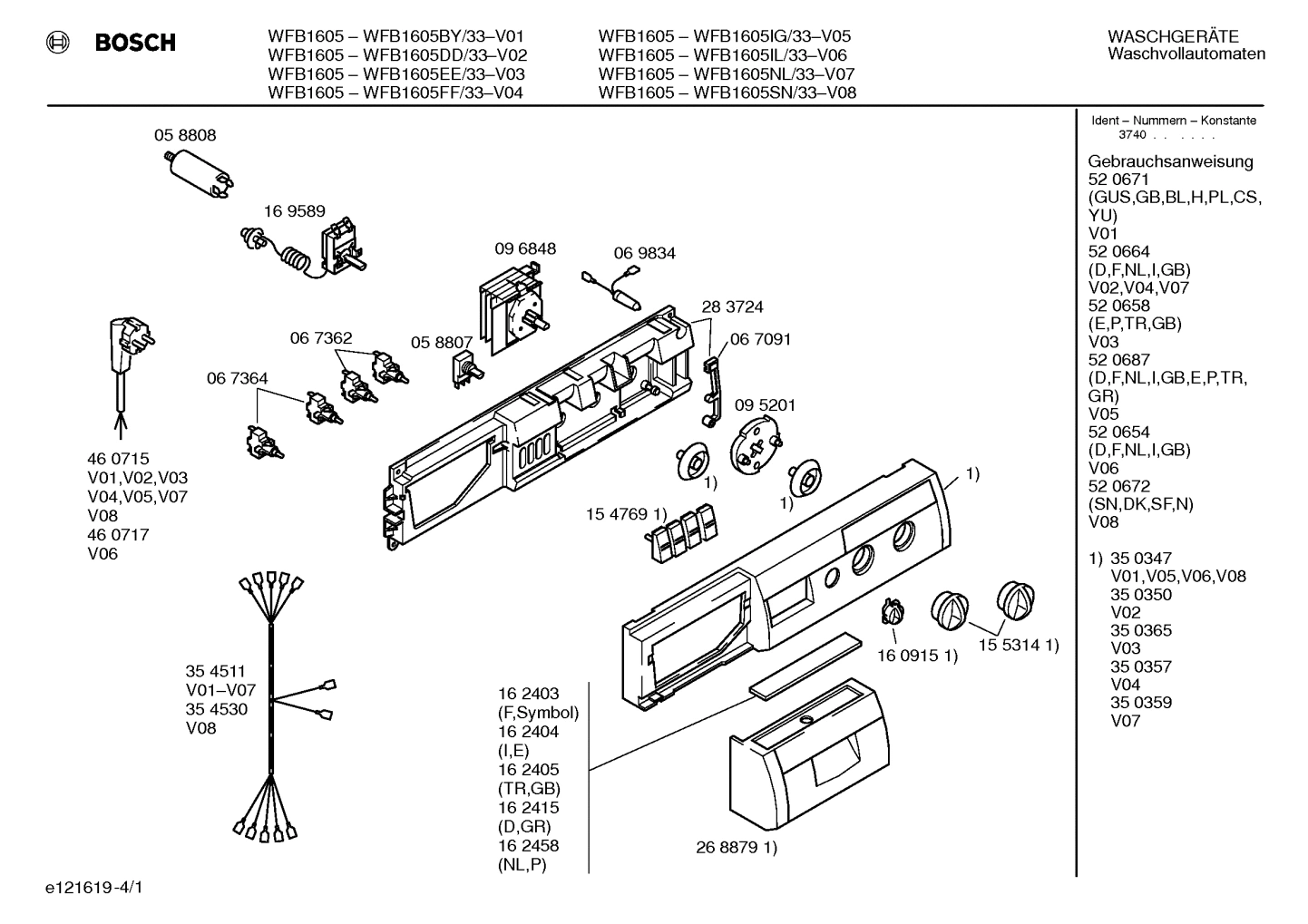 BOSCH

WFB1605 – WFB1605BY/33–V01
WFB1605 – WFB1605DD/33–V02
WFB1605 – WFB1605EE/33–V03
WFB1605 – WFB1605FF/33–V04

WFB1605 – WFB1605IG/33–V05
WFB1605 – WFB1605IL/33–V06
WFB1605 – WFB1605NL/33–V07
WFB1605 – WFB1605SN/33–V08

WASCHGERÄTE
Waschvollautomaten

05 8808
16 9589
09 6848
06 9834
28 3724
06 7091
06 7362
05 8807
06 7364
09 5201
1)
1)
1)
15 4769 1)
46 0715
V01,V02,V03
V04,V05,V07
V08
46 0717
V06
35 4511
V01–V07
35 4530
V08
16 2403
(F,Symbol)
16 2404
(I,E)
16 2405
(TR,GB)
16 2415
(D,GR)
16 2458
(NL,P)
16 0915 1)
15 5314 1)
26 8879 1)

Ident – Nummern – Konstante
3740 . . . . . .

Gebrauchsanweisung
52 0671
(GUS,GB,BL,H,PL,CS,YU)
V01
52 0664
(D,F,NL,I,GB)
V02,V04,V07
52 0658
(E,P,TR,GB)
V03
52 0687
(D,F,NL,I,GB,E,P,TR,GR)
V05
52 0654
(D,F,NL,I,GB)
V06
52 0672
(SN,DK,SF,N)
V08

1) 35 0347
V01,V05,V06,V08
35 0350
V02
35 0365
V03
35 0357
V04
35 0359
V07

e121619-4/1