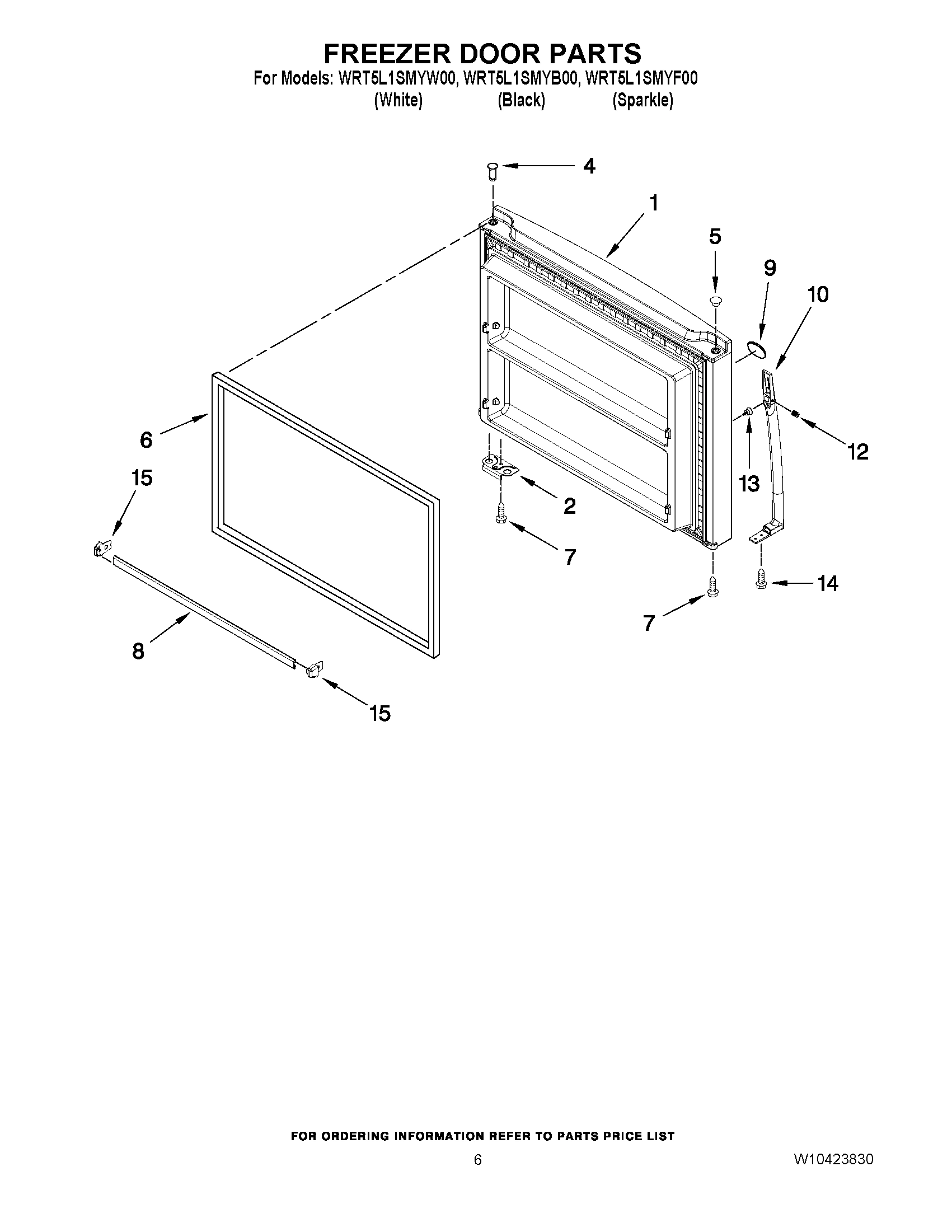 FREEZER DOOR PARTS
For Models: WRT5L1SMYW00, WRT5L1SMYB00, WRT5L1SMYF00
(White) (Black) (Sparkle)

4
1
5
9
10
6
12
13
15
2
7
14
7
8
15

FOR ORDERING INFORMATION REFER TO PARTS PRICE LIST
6
W10423830