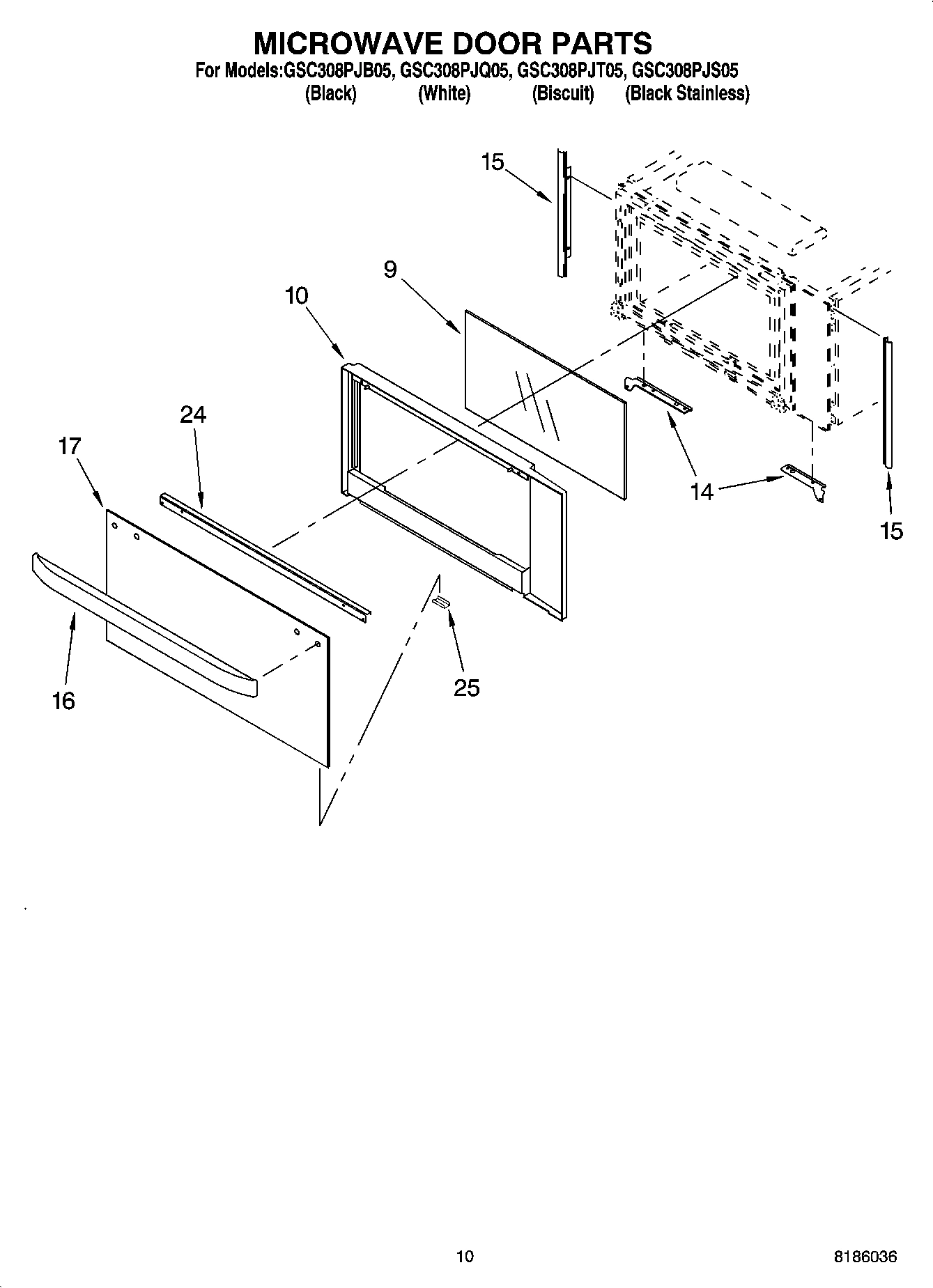 MICROWAVE DOOR PARTS
For Models:GSC308PJB05, GSC308PJQ05, GSC308PJT05, GSC308PJS05
(Black) (White) (Biscuit) (Black Stainless)

15
9
10
24
17
14
15
16
25

10
8186036