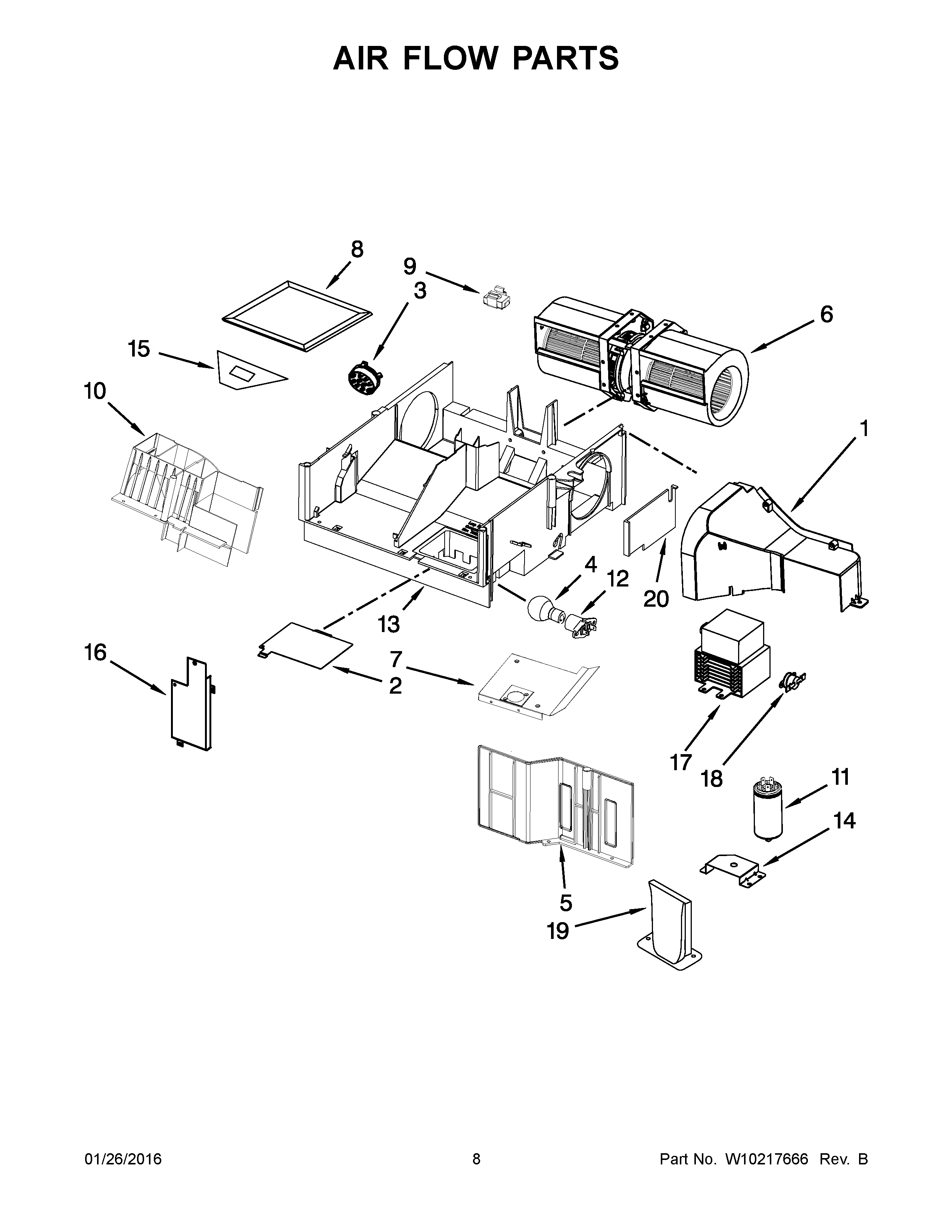 AIR FLOW PARTS

8
9
3
6
15
10
1
4
12
20
13
16
7
2
17
18
11
14
5
19

01/26/2016
8
Part No. W10217666 Rev. B