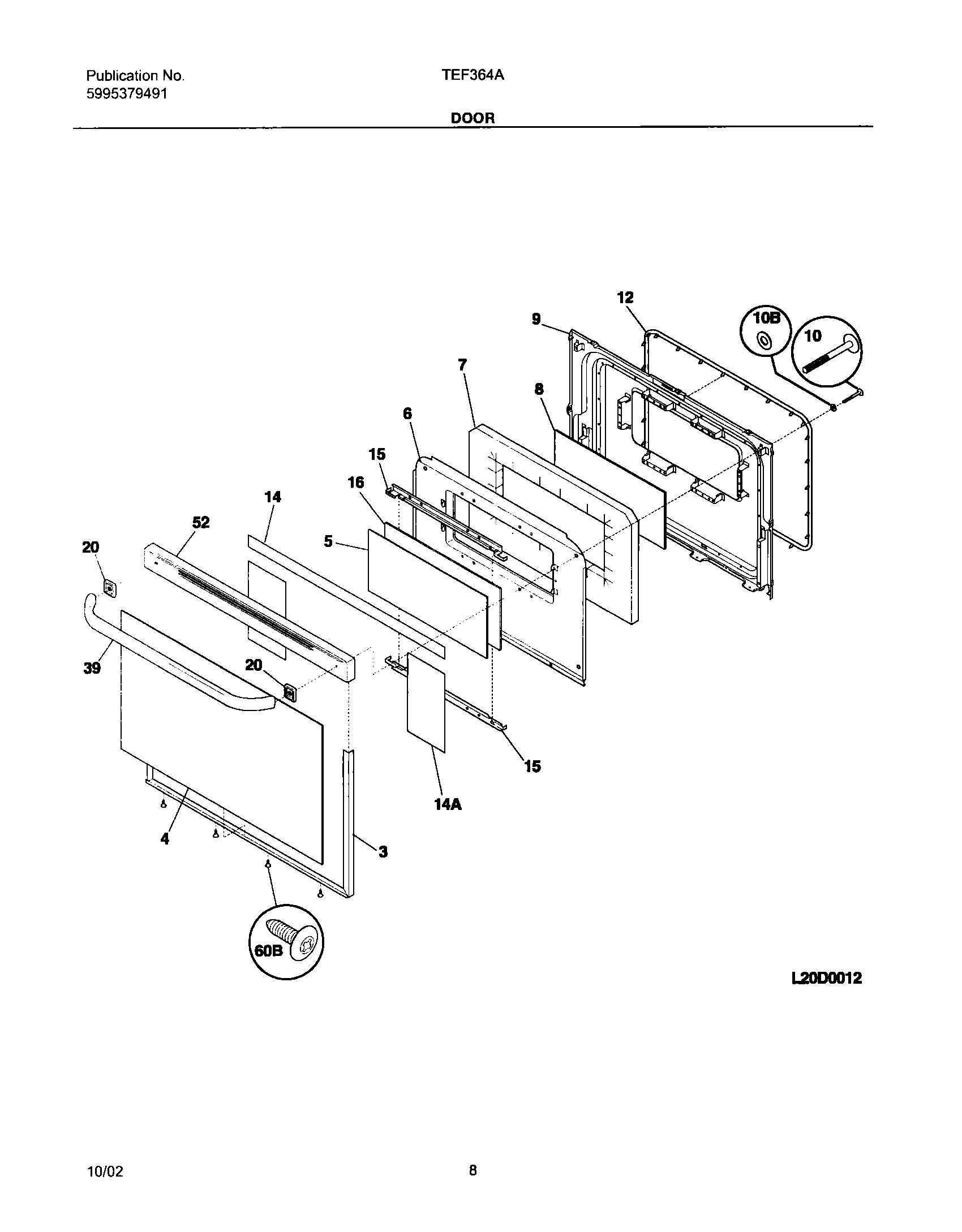 Publication No.
5995379491

TEF364A

DOOR

12
9
10B
10
7
8
6
15
16
14
52
5
20
39
20
15
14A
4
3
60B

L20D0012

10/02

8