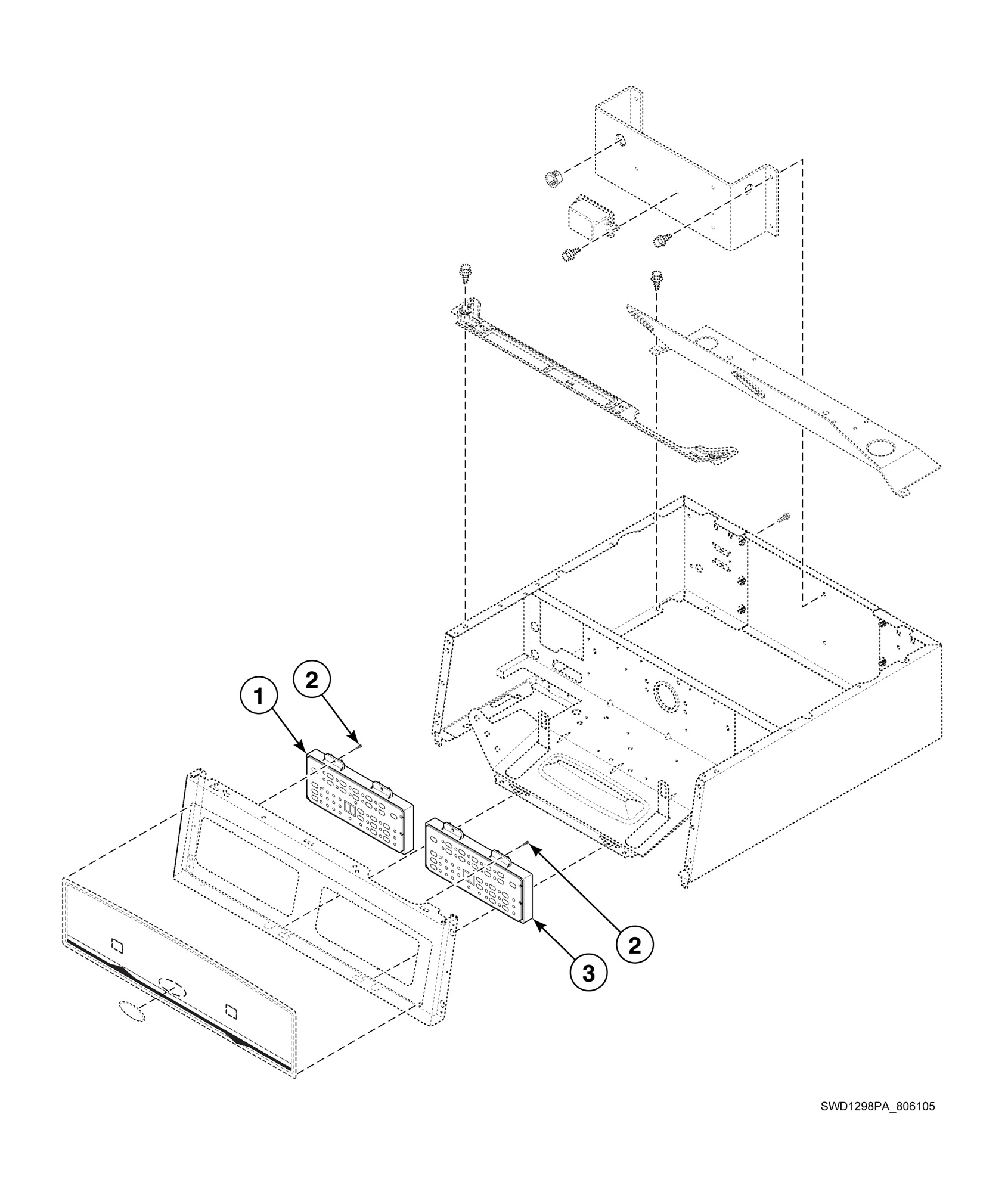 1
2
2
3
SWD1298PA_806105