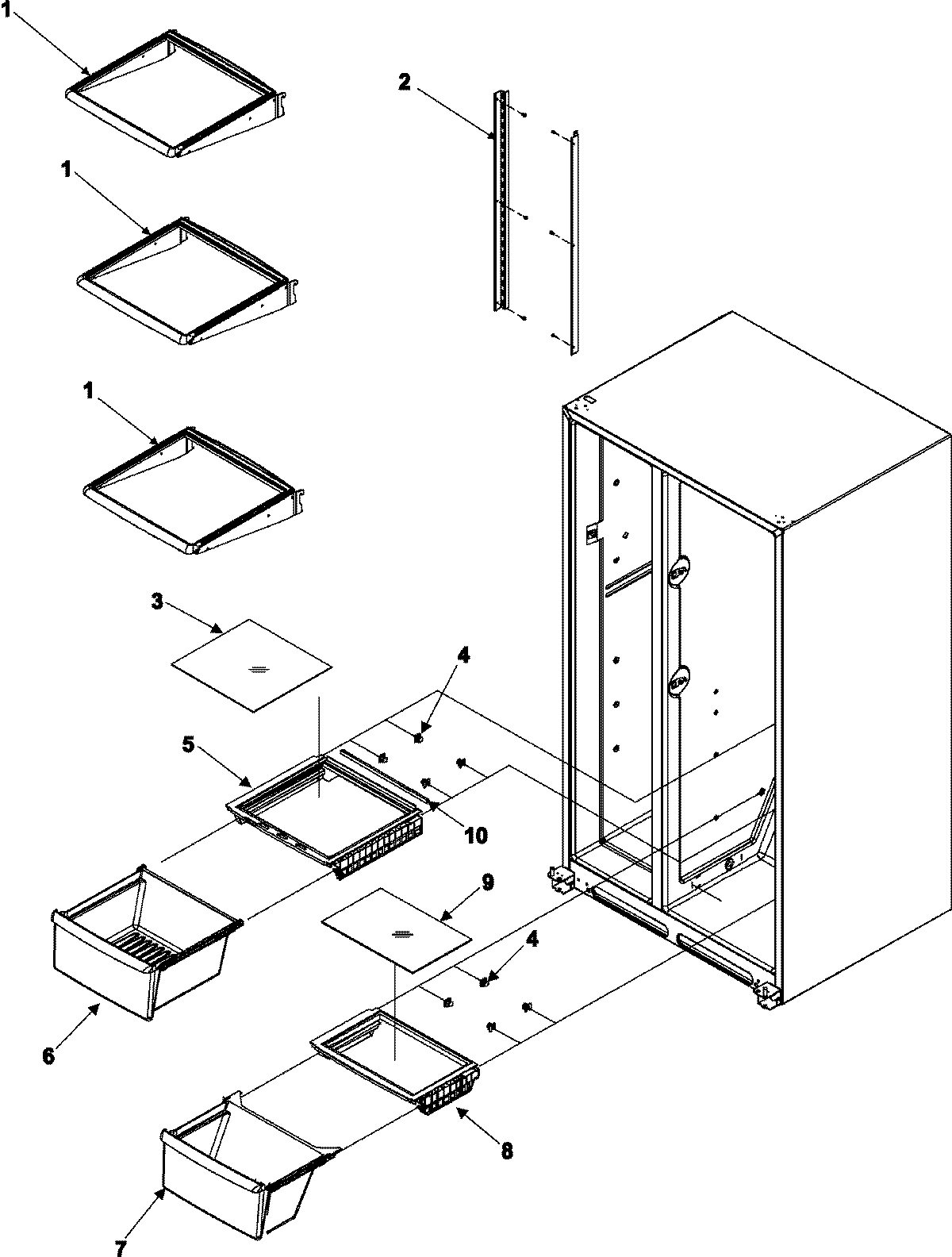 1
2
1
1
3
4
5
10
9
4
6
8
7