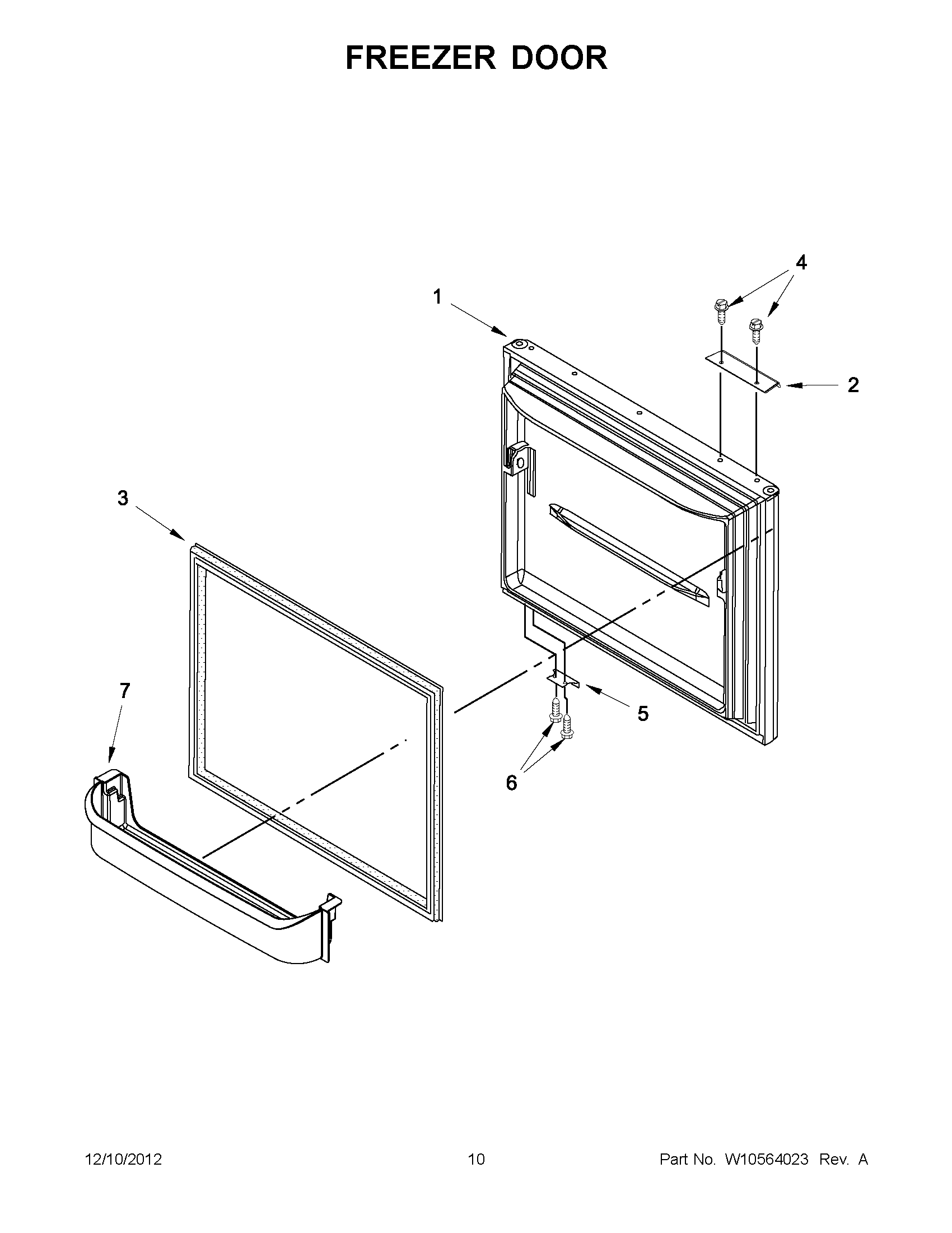 FREEZER DOOR

4

1

2

3

7

5

6

12/10/2012

10

Part No. W10564023 Rev. A