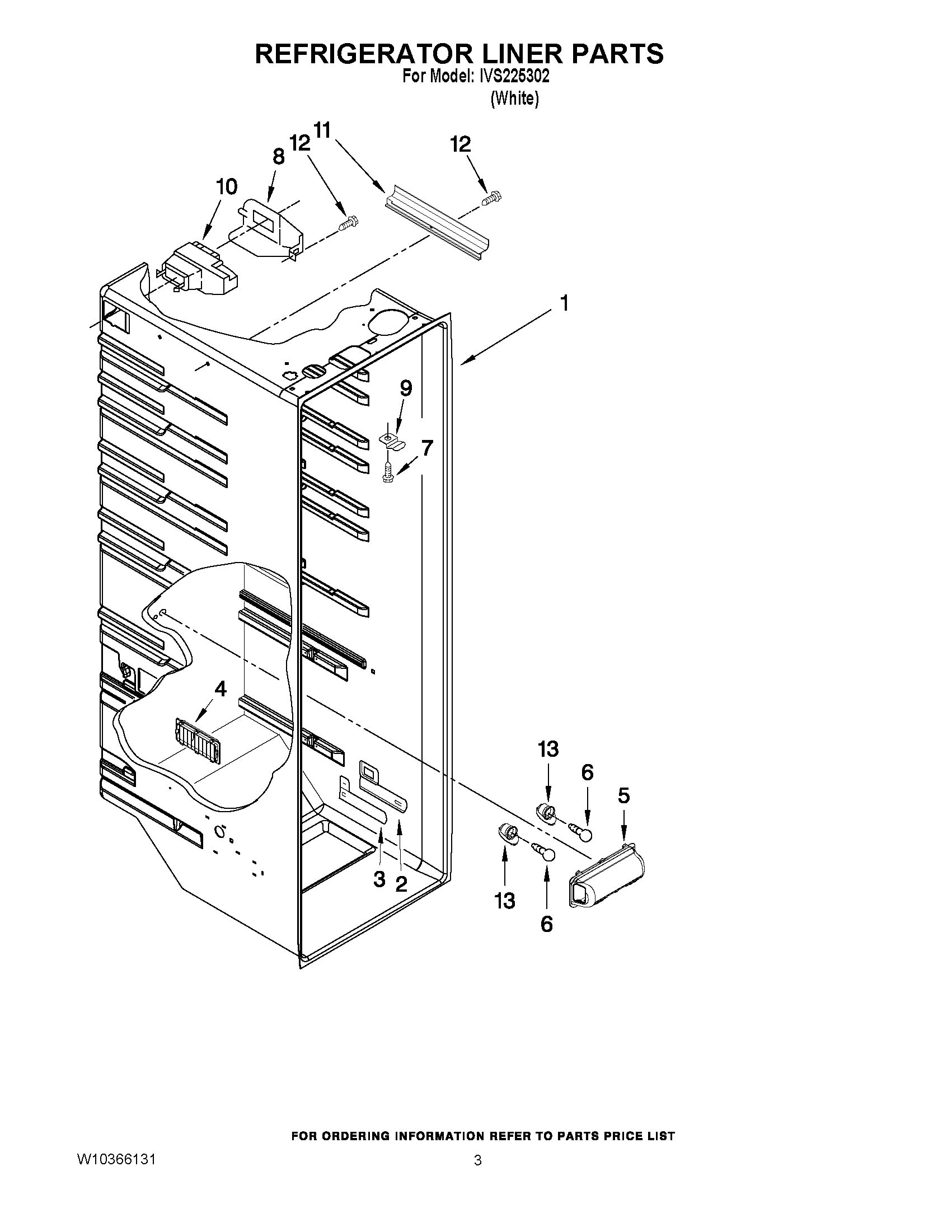 REFRIGERATOR LINER PARTS
For Model: IVS225302
(White)

12 11
12
8
10
1
9
7
4
13
6
5
3 2
13
6

FOR ORDERING INFORMATION REFER TO PARTS PRICE LIST

W10366131
3