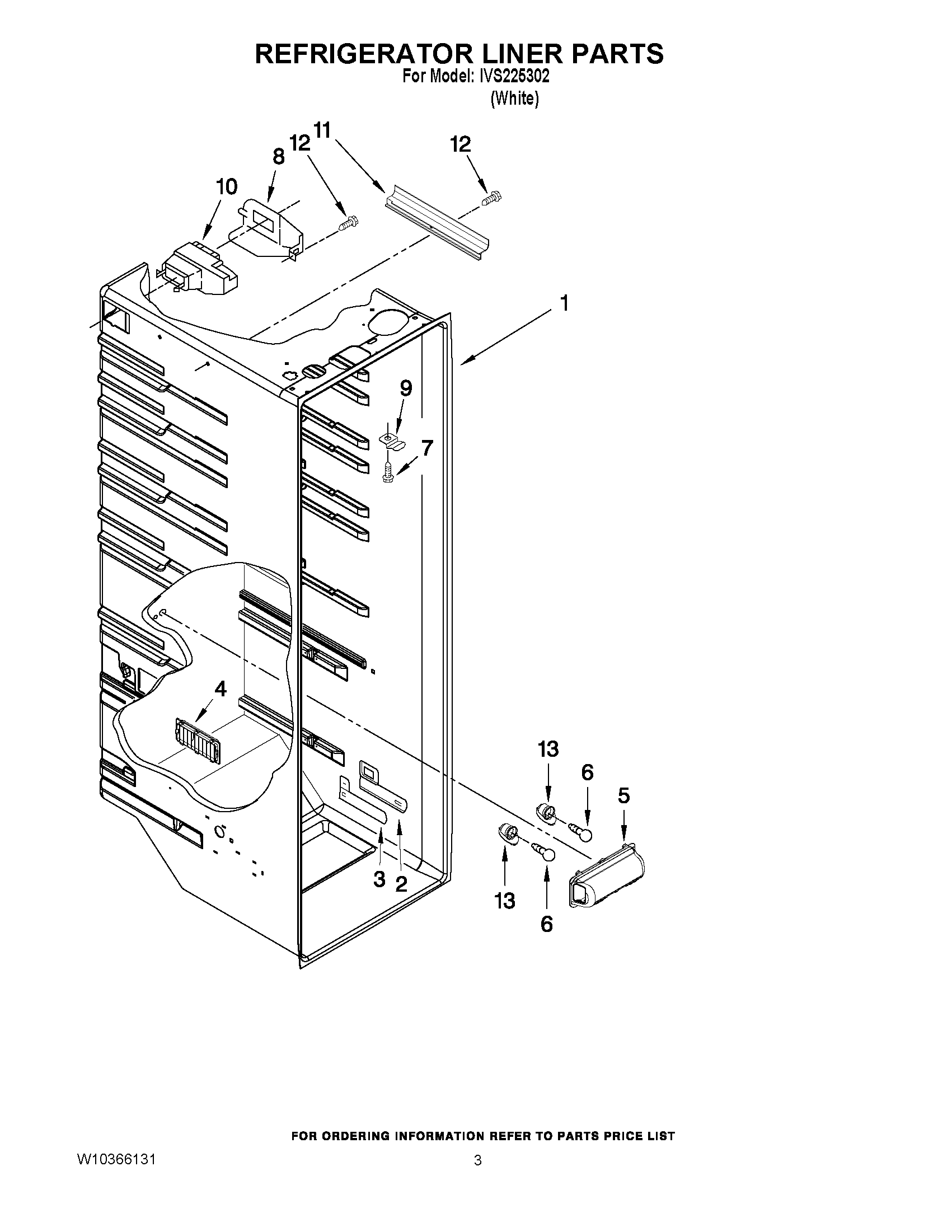 REFRIGERATOR LINER PARTS
For Model: IVS225302
(White)

12 11
12
8
10
1
9
7
4
13
6
5
3 2
13
6

FOR ORDERING INFORMATION REFER TO PARTS PRICE LIST

W10366131
3