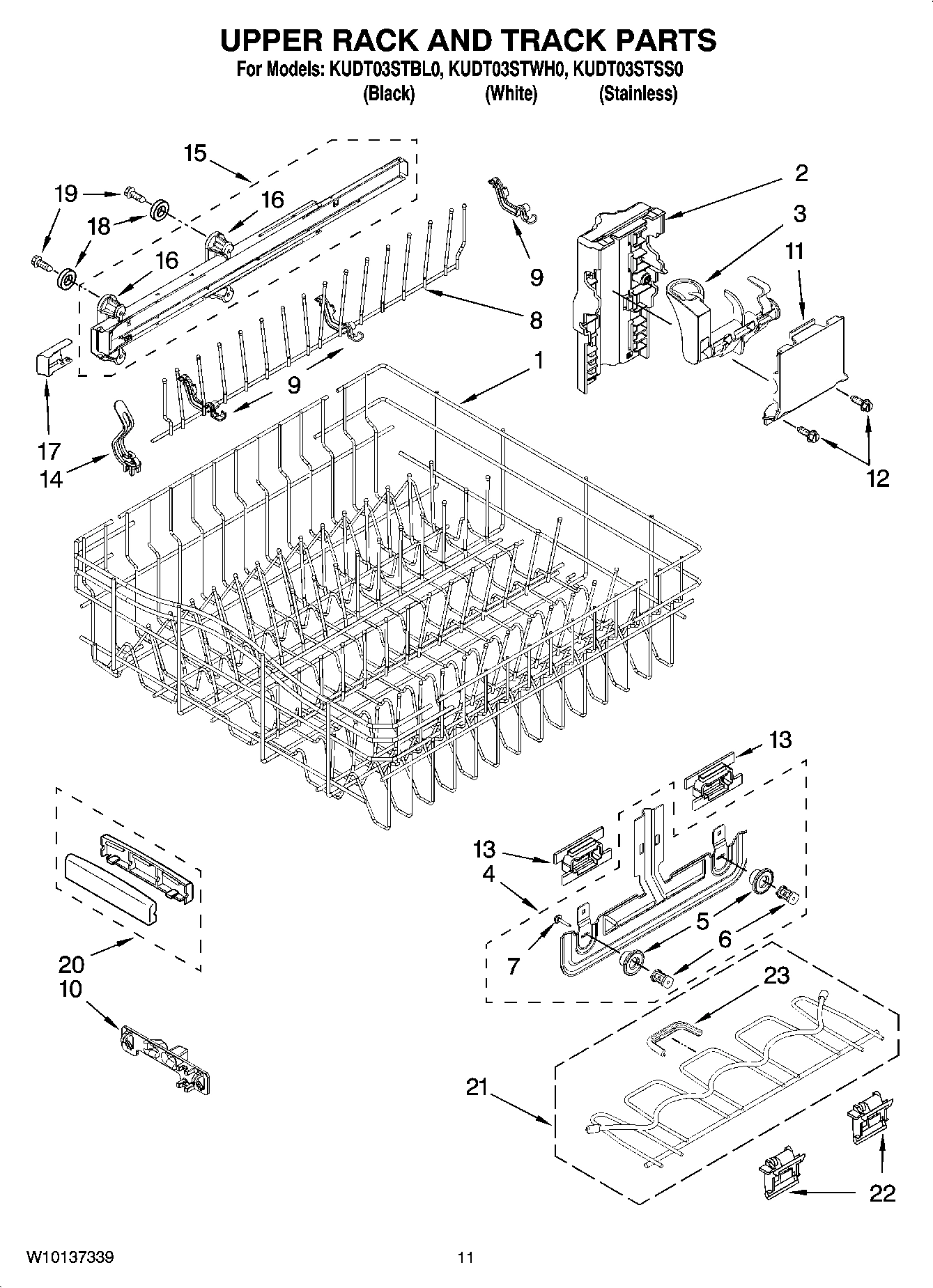 UPPER RACK AND TRACK PARTS

For Models: KUDT03STBL0, KUDT03STWH0, KUDT03STSS0
(Black) (White) (Stainless)

15
19
16
18
16
9
2
3
11
8
9
1
17
14
12
13
13
4
5
6
7
20
10
23
21
22

W10137339
11