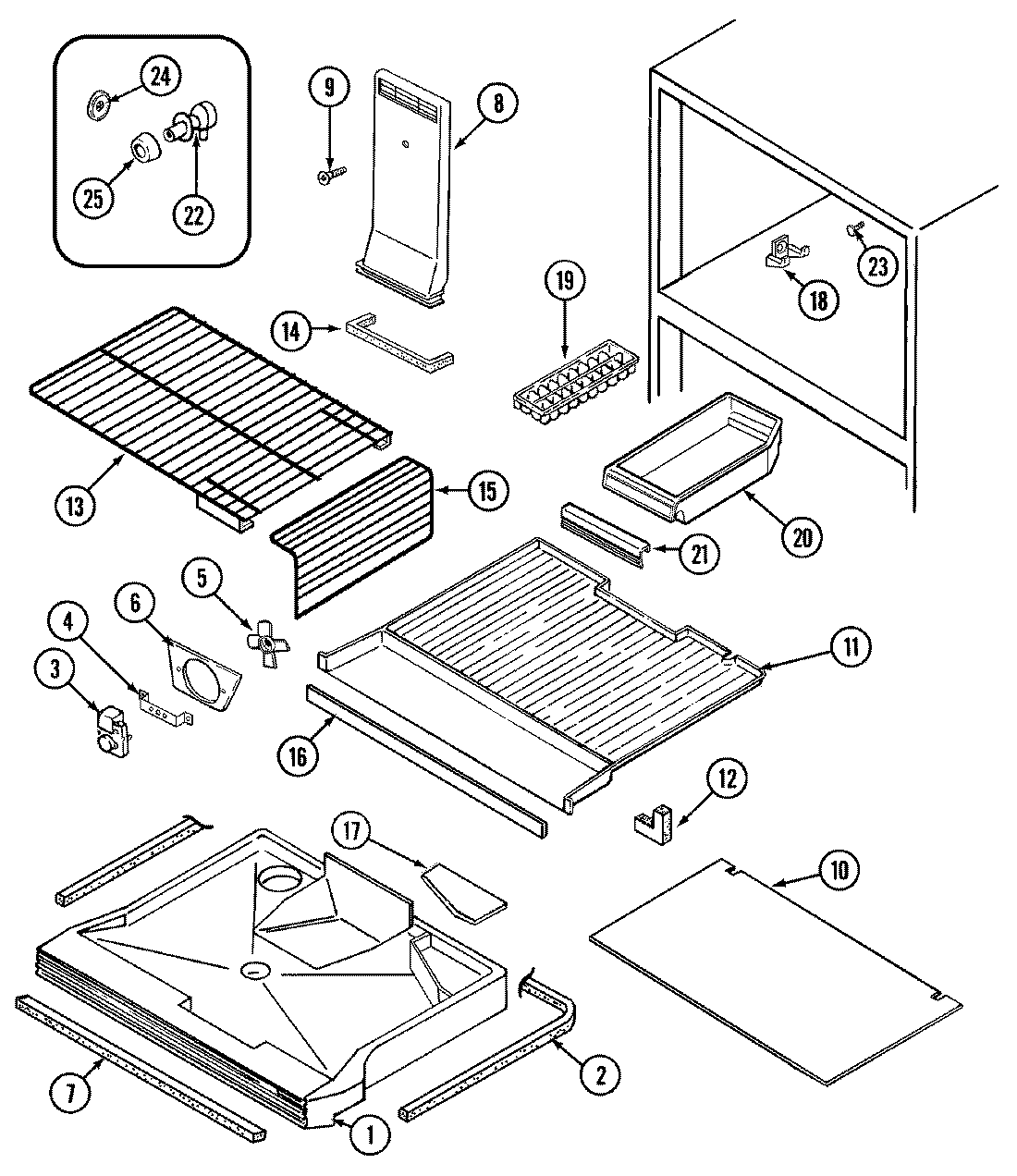 24
25
22
9
8
23
18
19
14
13
15
20
21
5
6
4
3
11
16
12
17
10
2
7
1