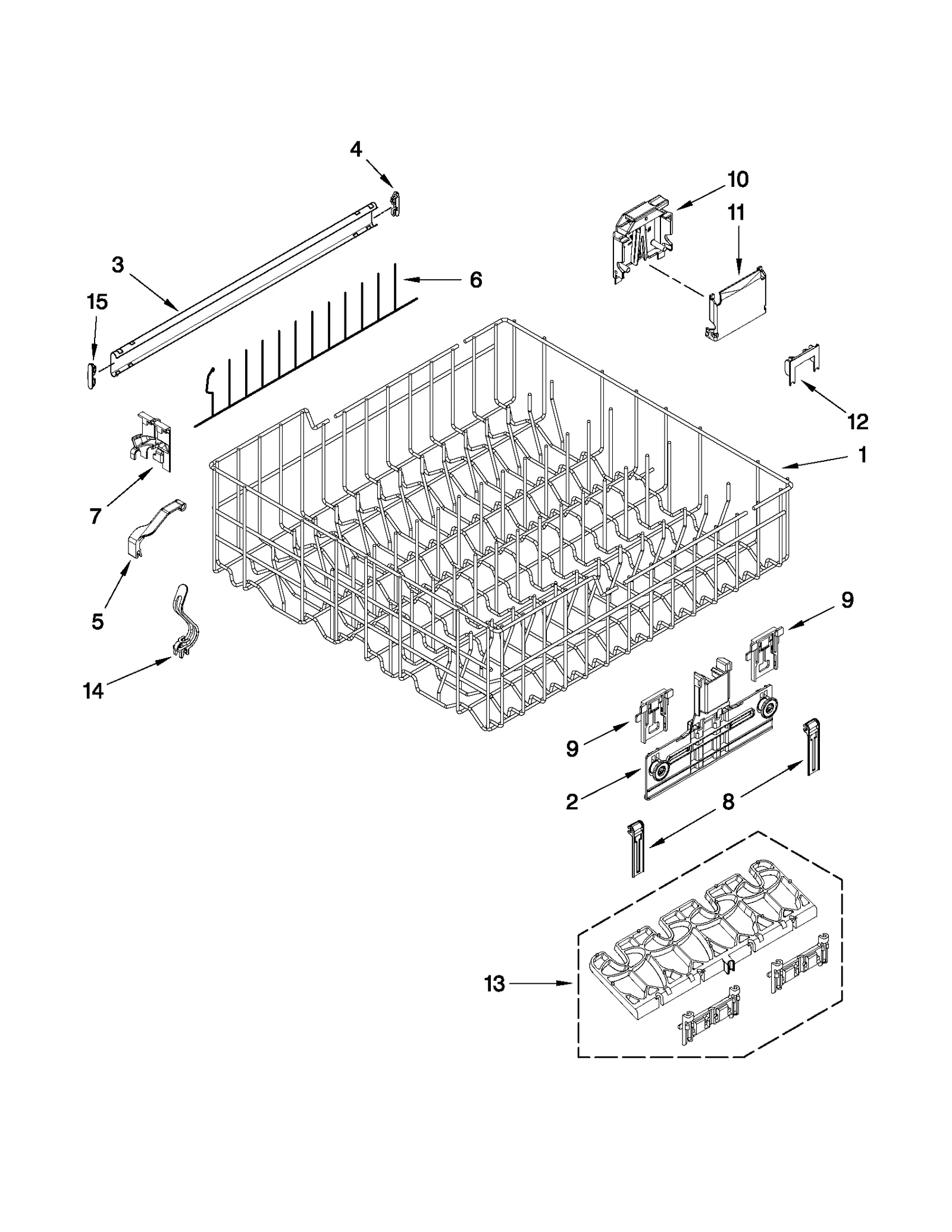 4
10
11
3
6
15
12
1
7
5
9
14
9
2
8
13