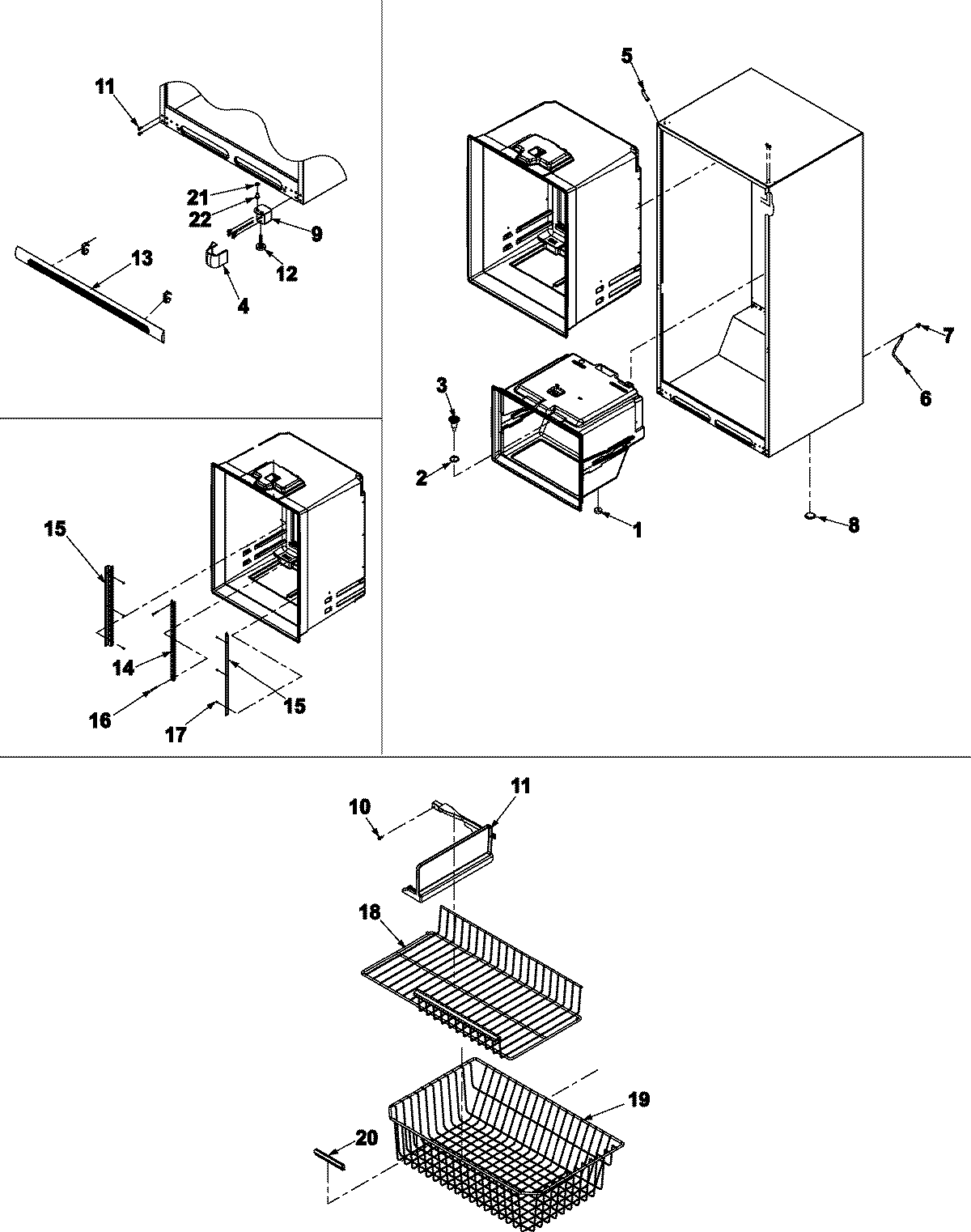 11
21
22
9
13
12
4
5
7
6
3
2
1
8
15
14
16
17
15
10
11
18
19
20