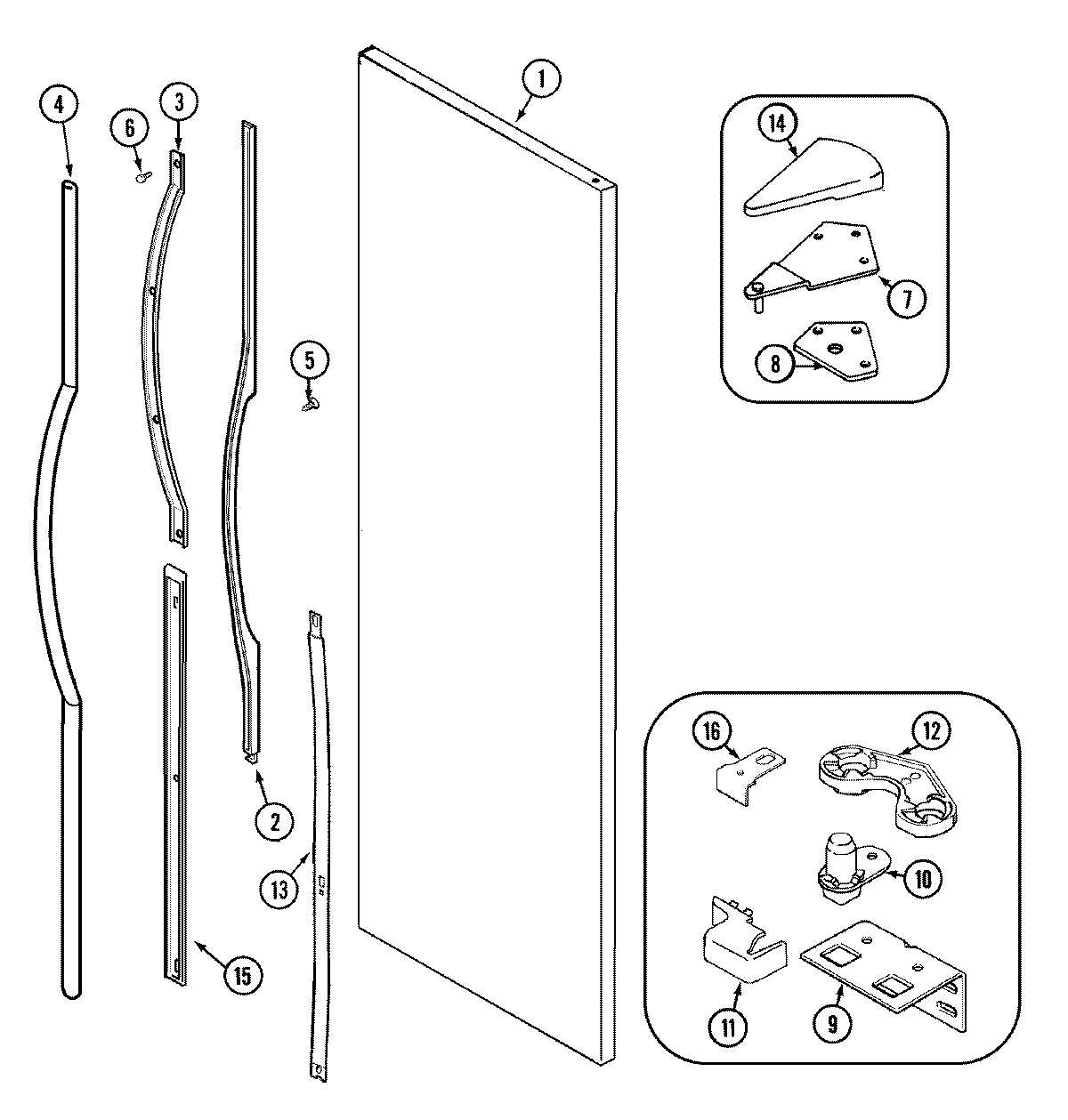 4
6
3
1
14
7
8
5
2
13
15
16
12
10
11
9