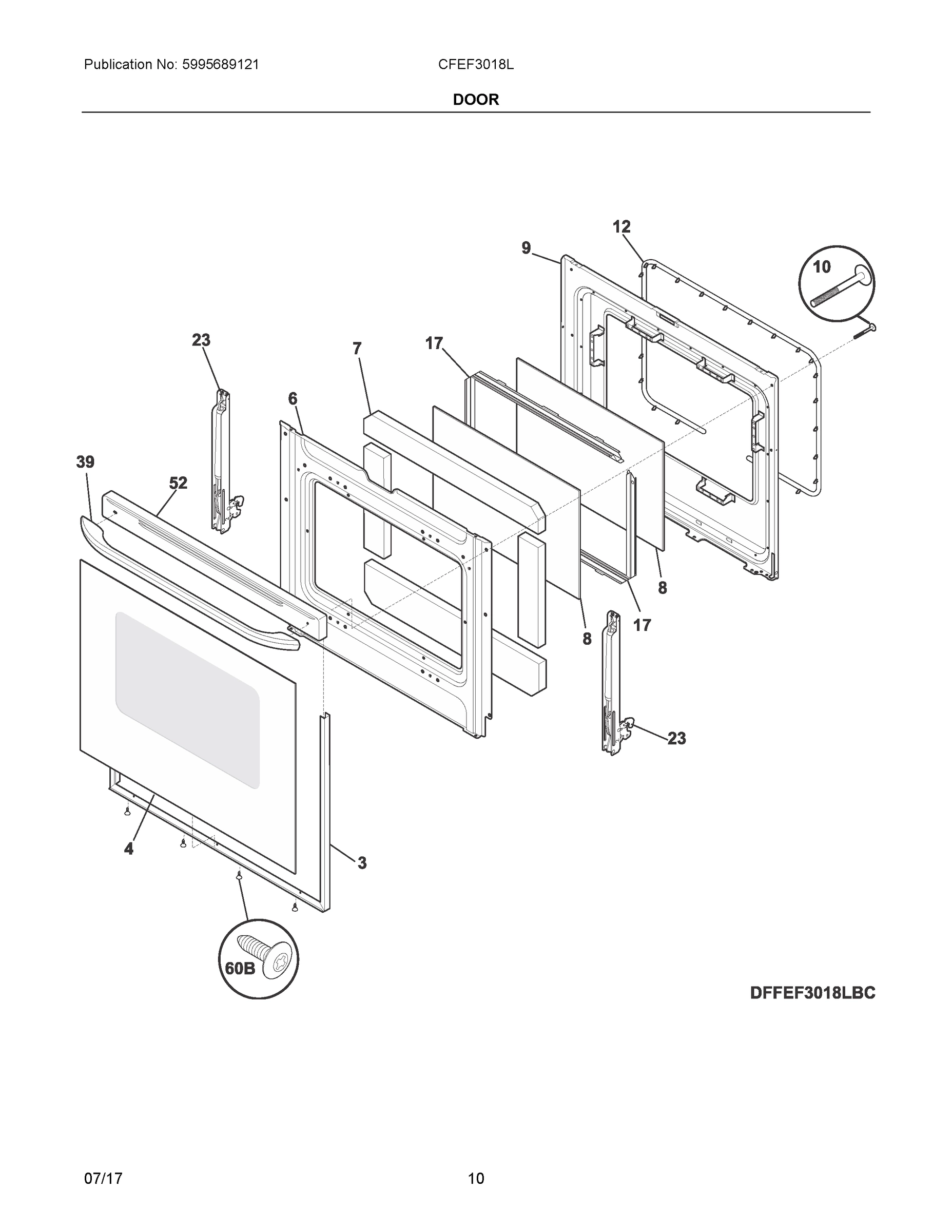 Publication No: 5995689121

CFEF3018L

DOOR

12

9

10

23

7

17

6

39

52

8

17

8

23

4

3

60B

DFFEF3018LBC

07/17

10