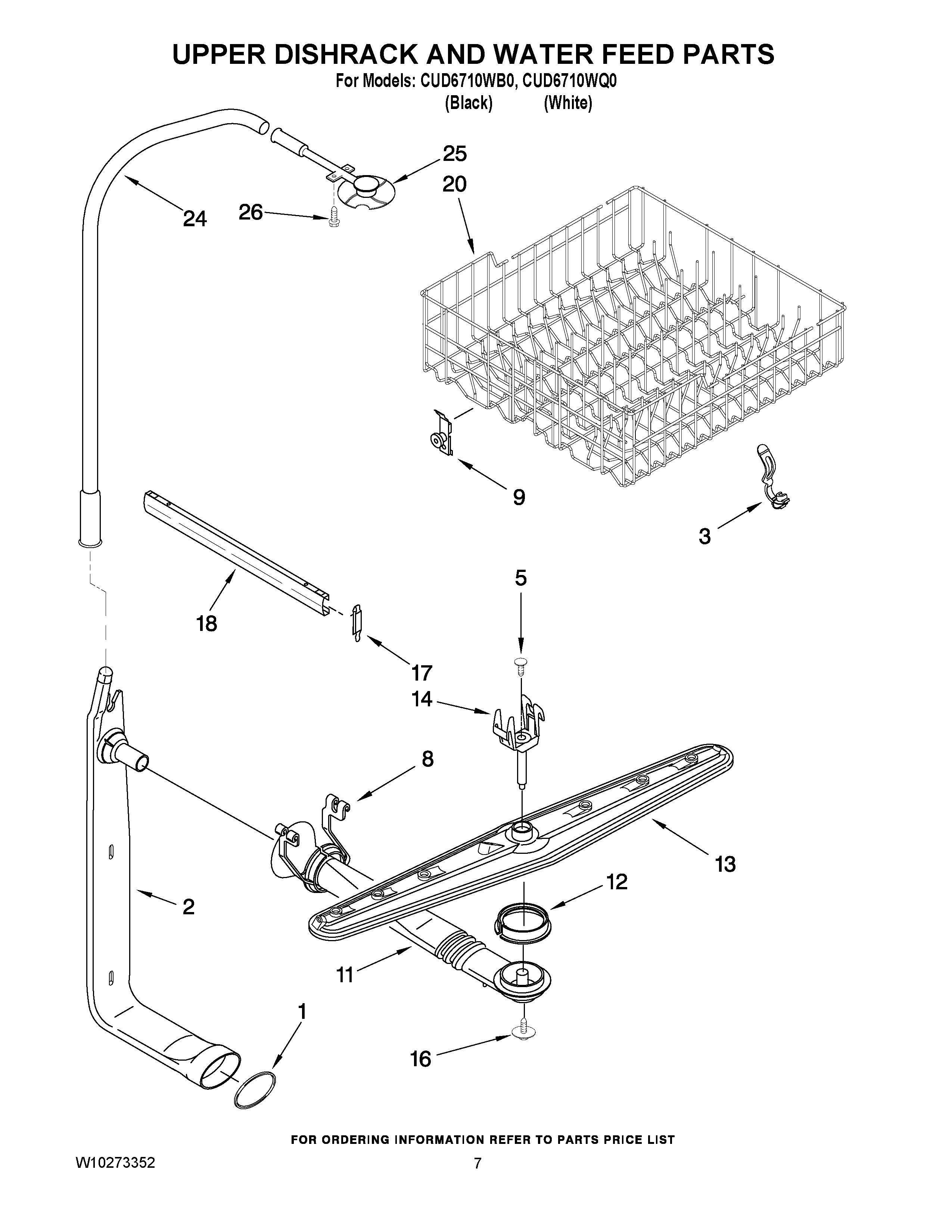 UPPER DISHRACK AND WATER FEED PARTS

For Models: CUD6710WB0, CUD6710WQ0
(Black) (White)

25
20
24
26
9
3
18
5
17
14
8
13
12
2
11
1
16

FOR ORDERING INFORMATION REFER TO PARTS PRICE LIST

W10273352
7