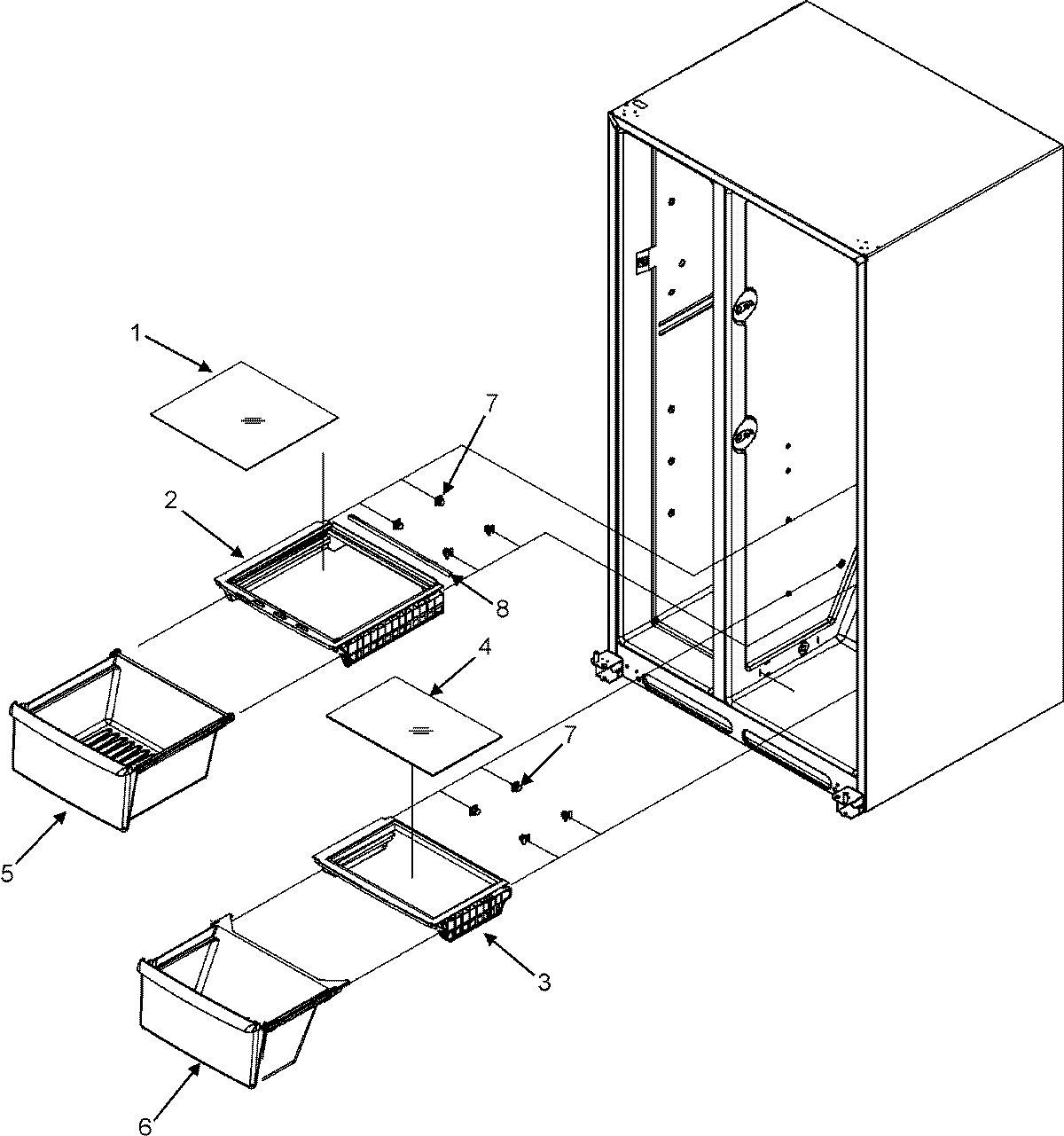 1
7
2
8
4
7
5
3
6