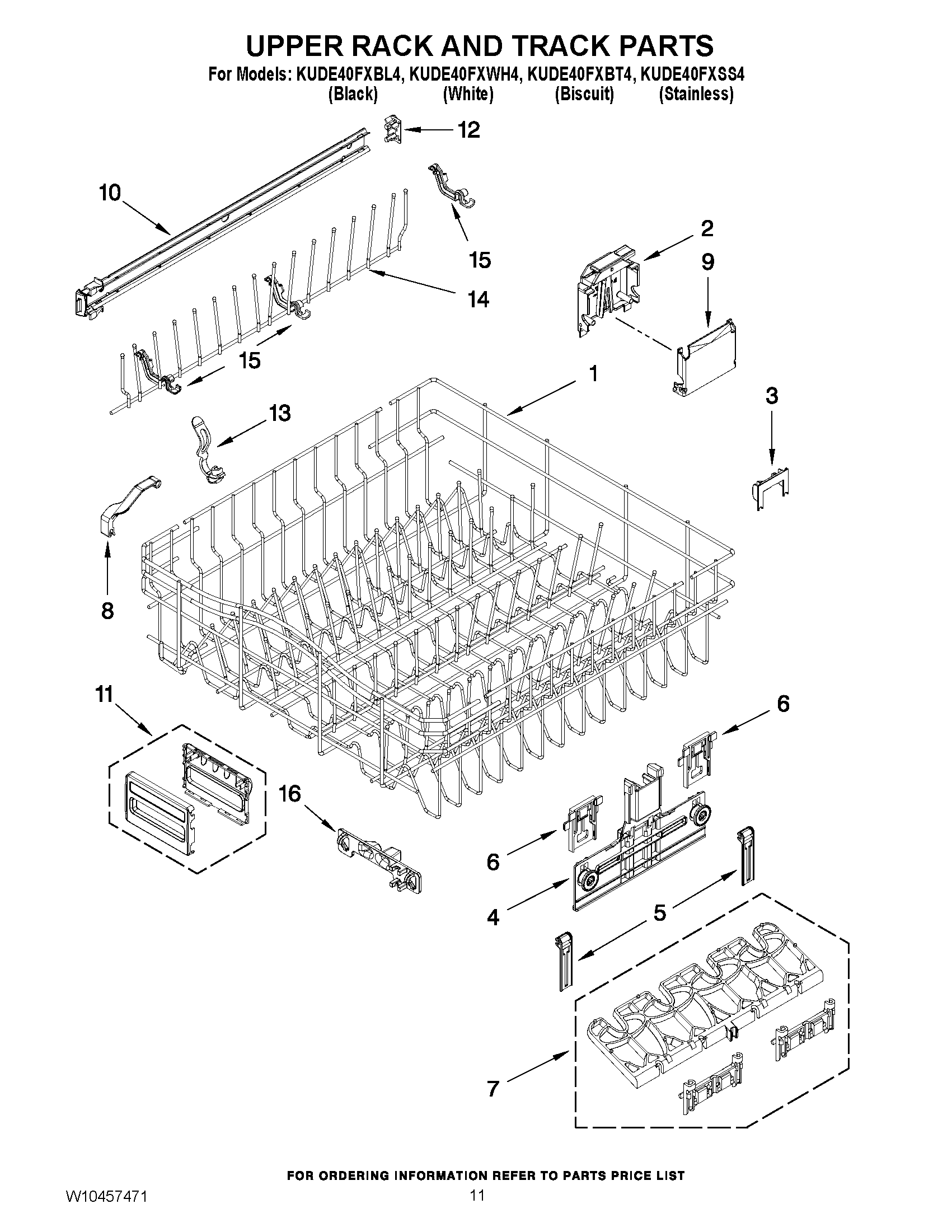 UPPER RACK AND TRACK PARTS

For Models: KUDE40FXBL4, KUDE40FXWH4, KUDE40FXBT4, KUDE40FXSS4
(Black) (White) (Biscuit) (Stainless)

12
10
15
2
9
14
15
1
3
13
8
11
6
16
6
4
5
7

FOR ORDERING INFORMATION REFER TO PARTS PRICE LIST

W10457471
11