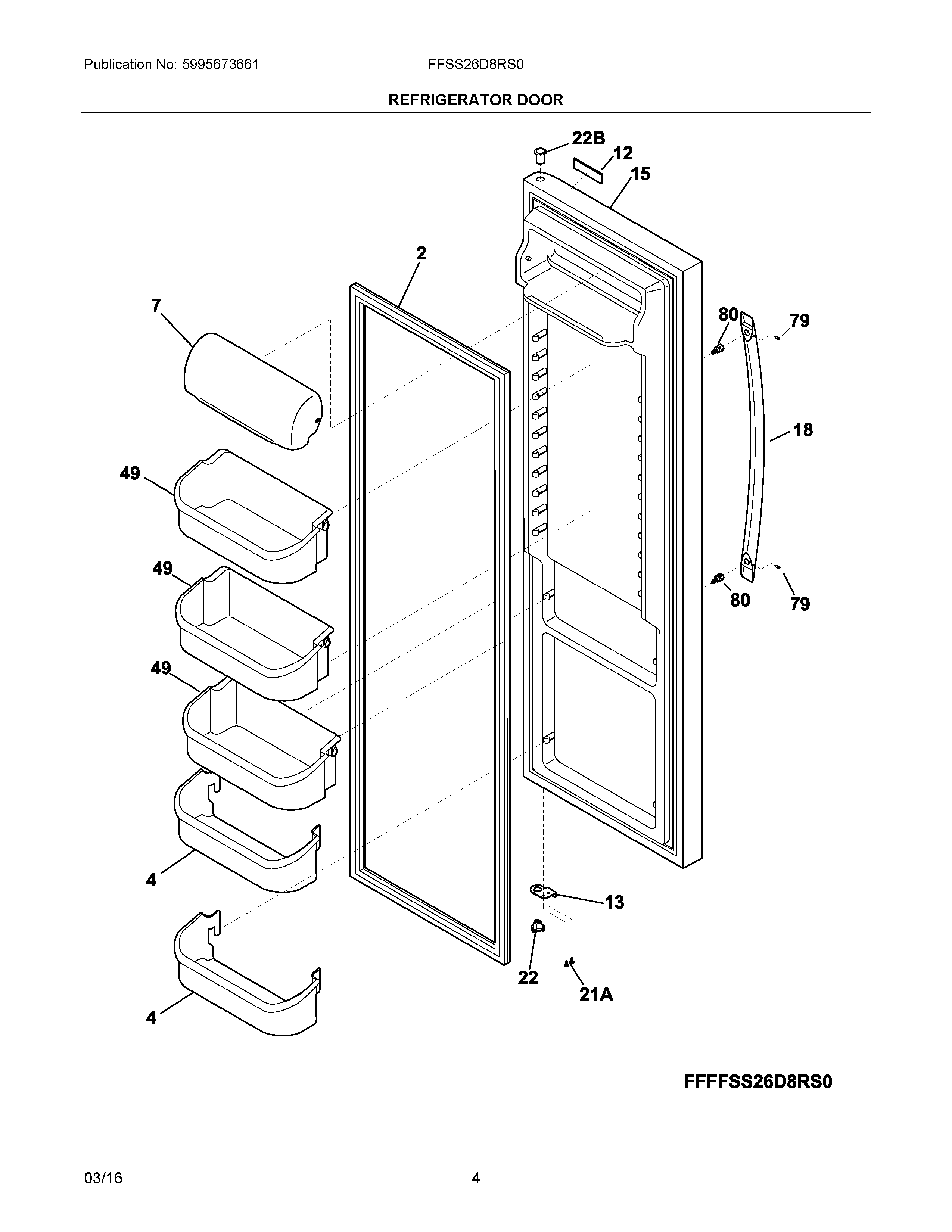 Publication No: 5995673661

FFSS26D8RS0

REFRIGERATOR DOOR

22B

12

15

2

7

80

79

18

49

49

80

79

49

4

13

22

21A

4

FFFFSS26D8RS0

03/16

4