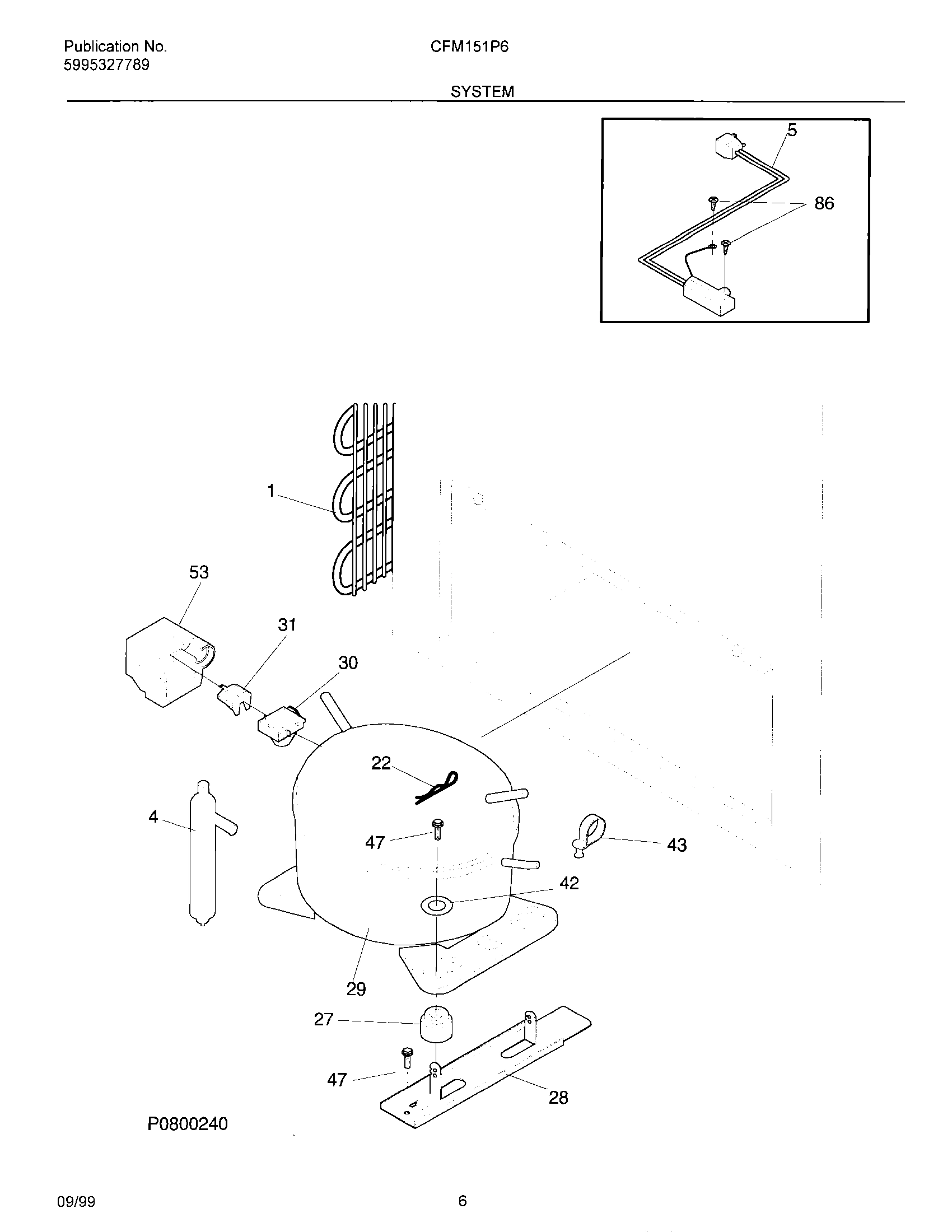 Publication No.
5995327789

CFM151P6

SYSTEM

5
86

1
53
31
30
22
4
47
43
42
29
27
47
28

P0800240

09/99

6