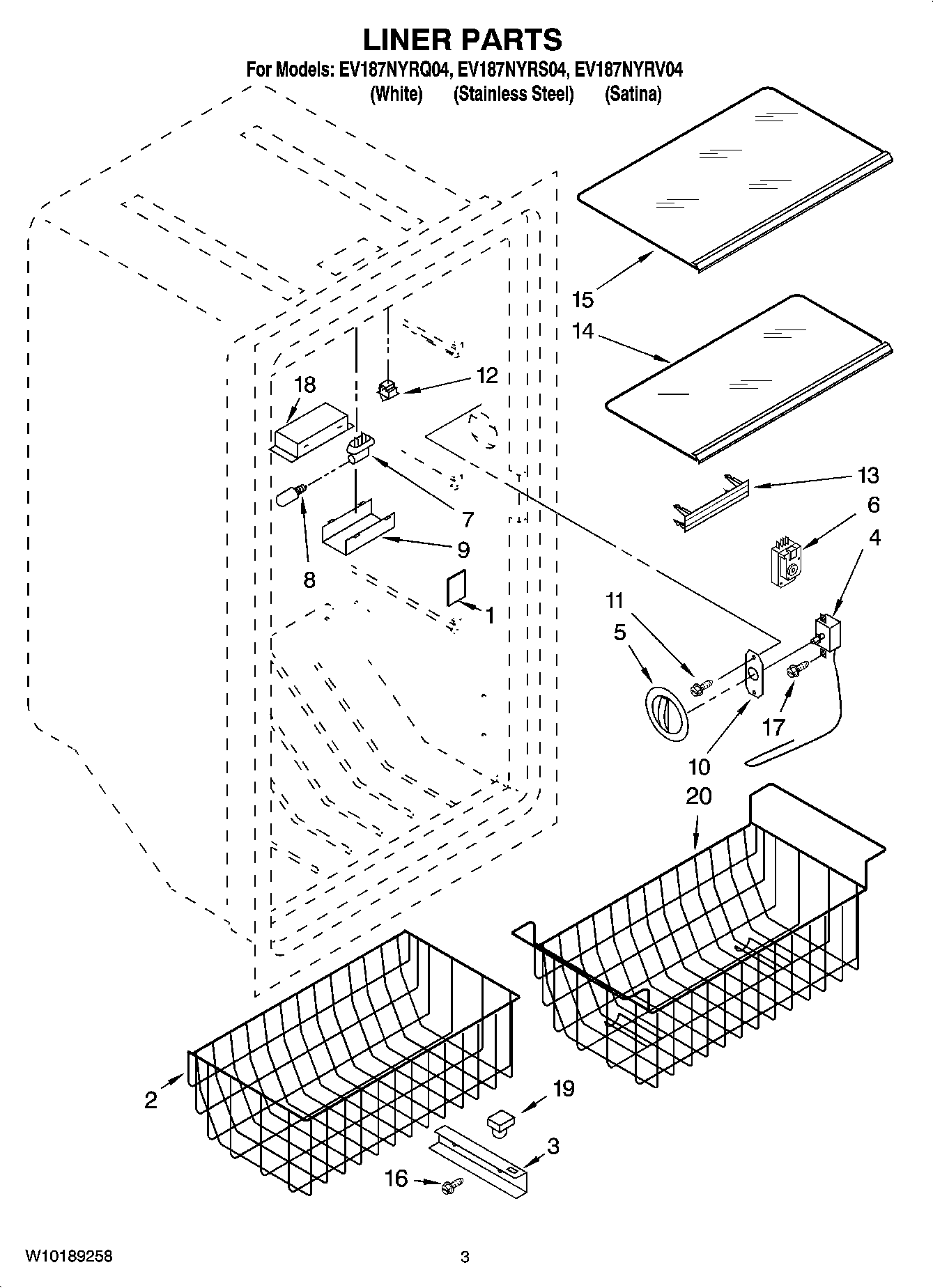 LINER PARTS

For Models: EV187NYRQ04, EV187NYRS04, EV187NYRV04
(White) (Stainless Steel) (Satina)

15
14
18
12
13
6
4
7
9
8
1
11
5
17
10
20
2
19
3
16

W10189258

3