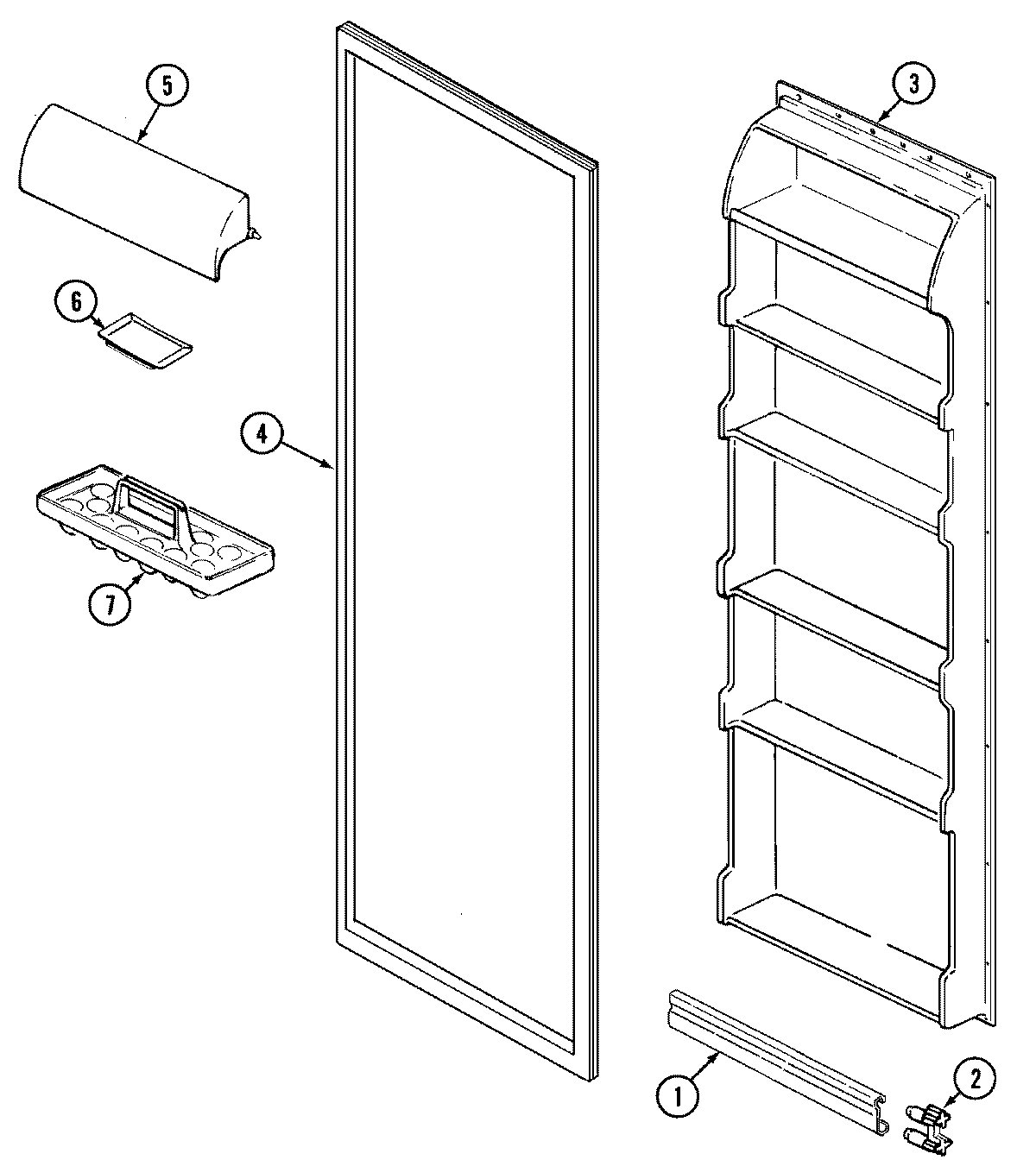 5
3
6
4
7
1
2