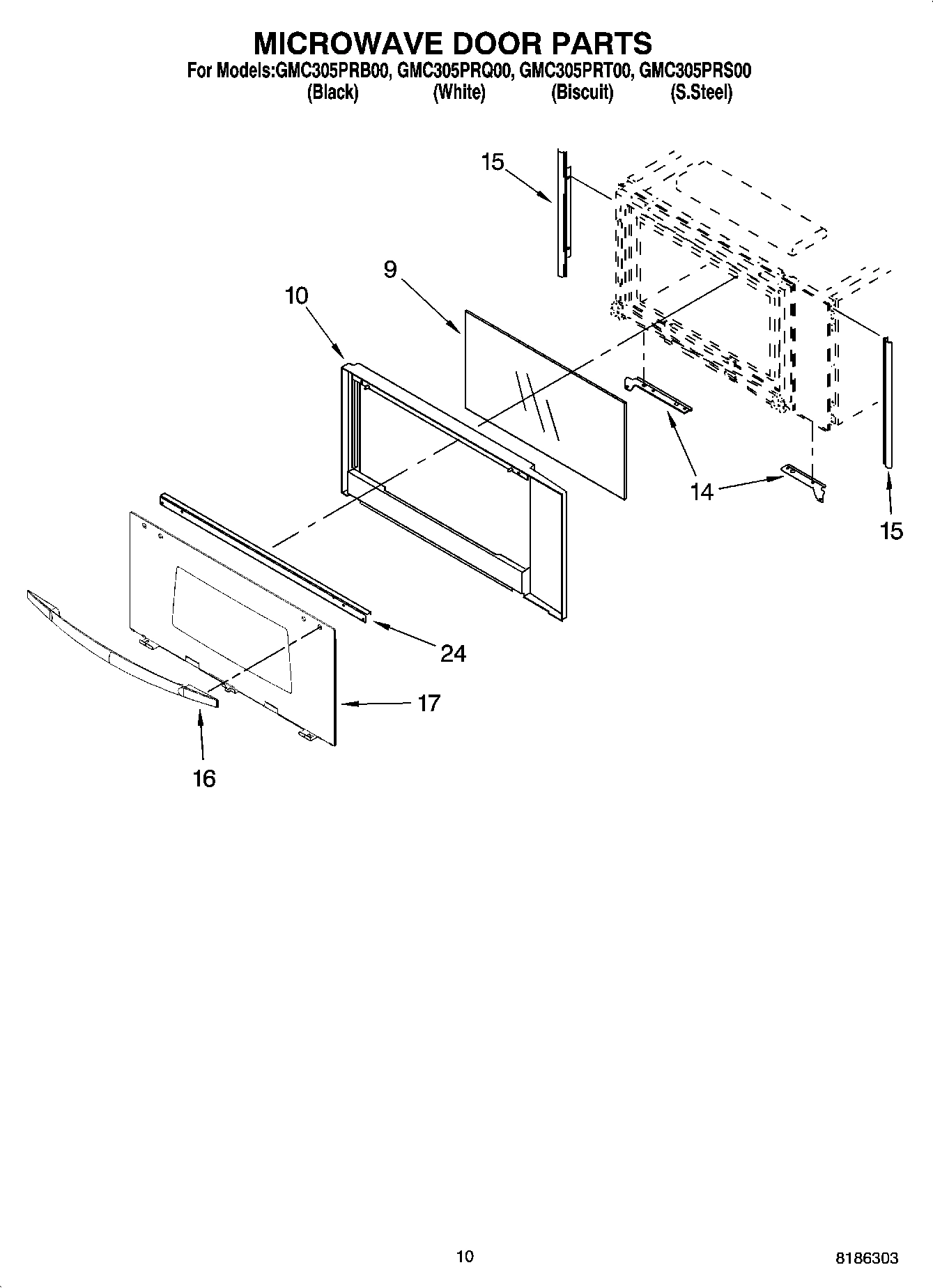 MICROWAVE DOOR PARTS
For Models:GMC305PRB00, GMC305PRQ00, GMC305PRT00, GMC305PRS00
(Black) (White) (Biscuit) (S.Steel)

15
9
10
14
15
24
17
16

10
8186303