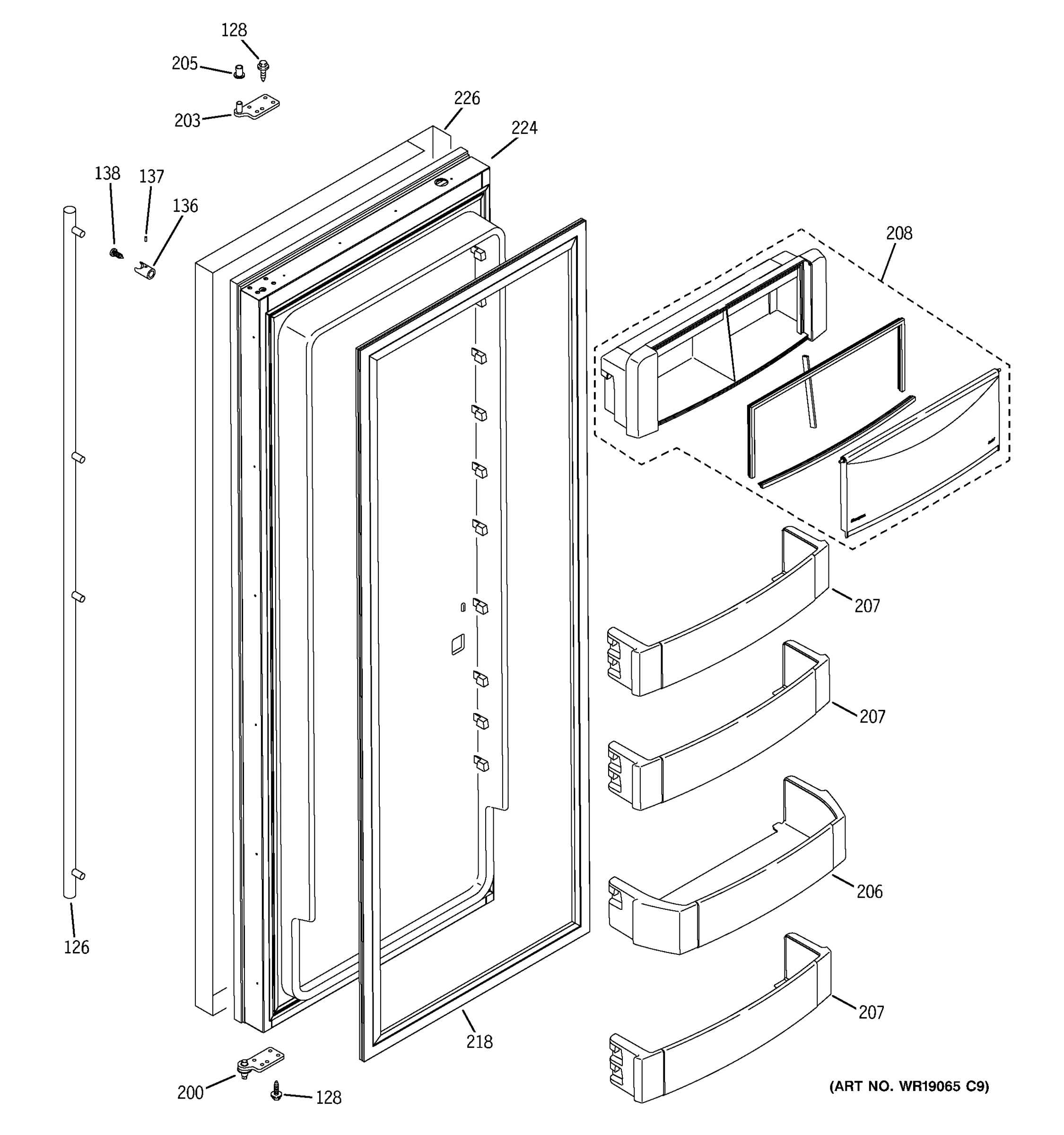 128
205
203
226
224
138
137
136
208
207
207
206
207
126
218
200
128
(ART NO. WR19065 C9)