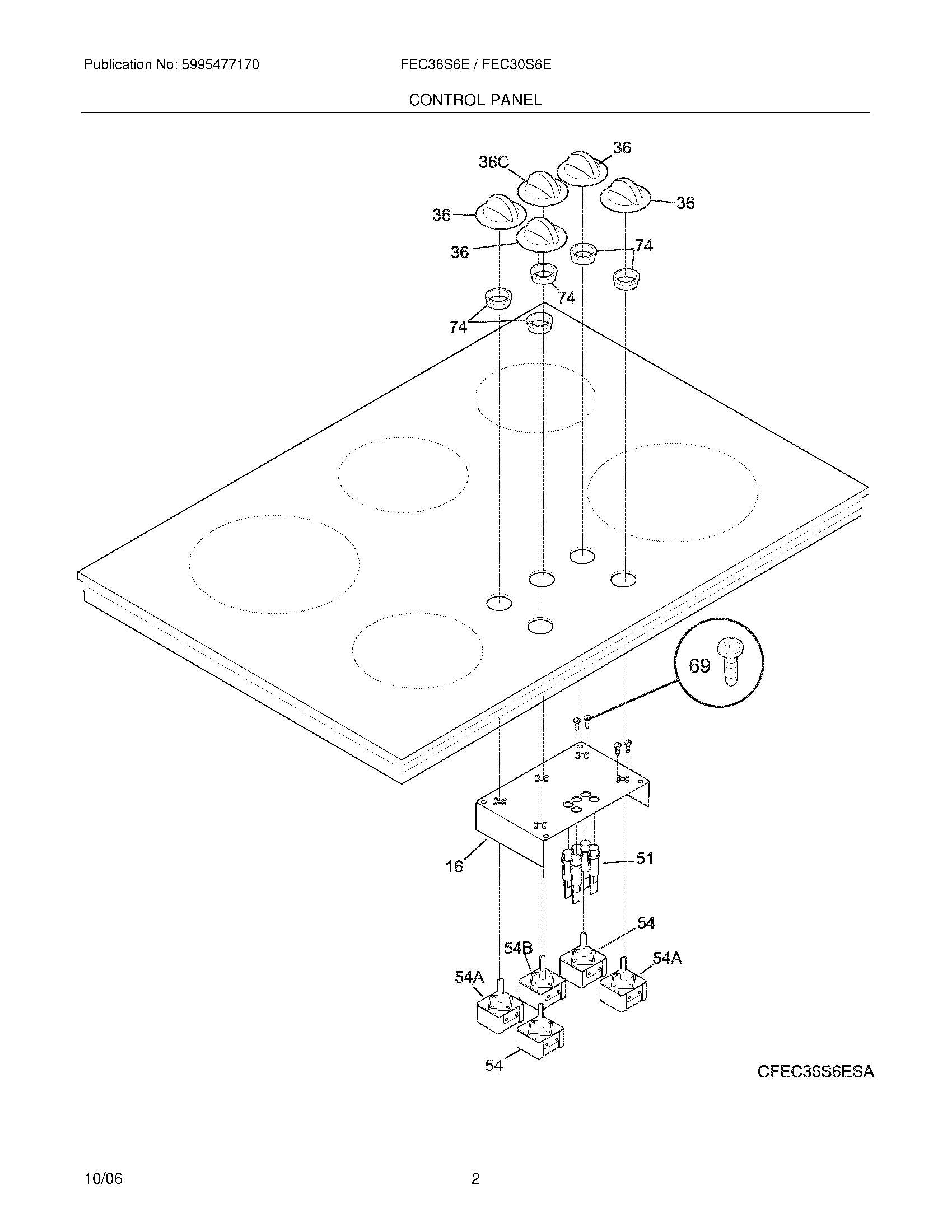 Publication No: 5995477170

FEC36S6E / FEC30S6E

CONTROL PANEL

36C

36

36

36

36

74

74

74

69

16

51

54

54B

54A

54A

54

CFEC36S6ESA

10/06

2