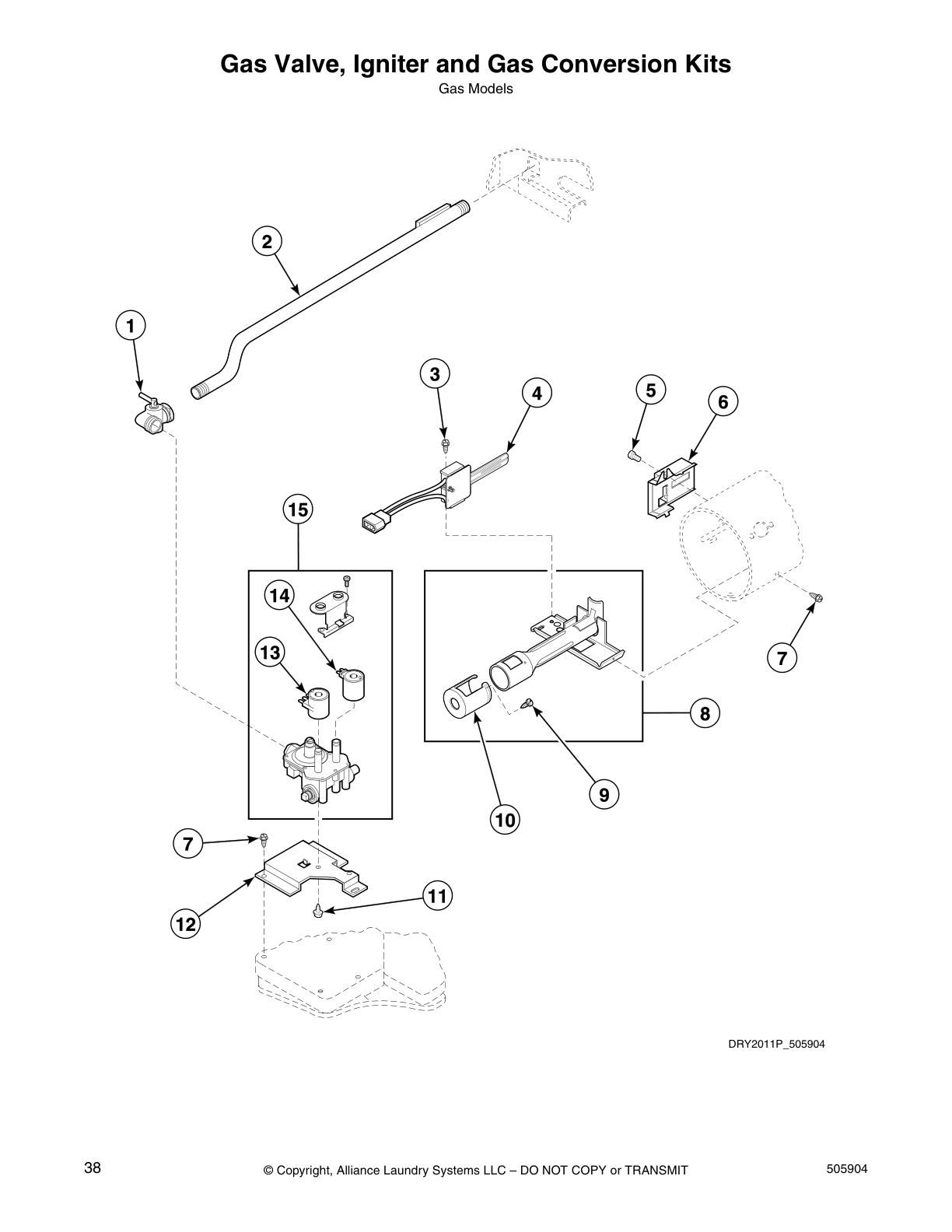 Gas Valve, Igniter and Gas Conversion Kits
Gas Models

2
1
3
4
5
6
15
14
13
7
8
9
10
7
11
12

DRY2011P_505904

38
© Copyright, Alliance Laundry Systems LLC – DO NOT COPY or TRANSMIT
505904